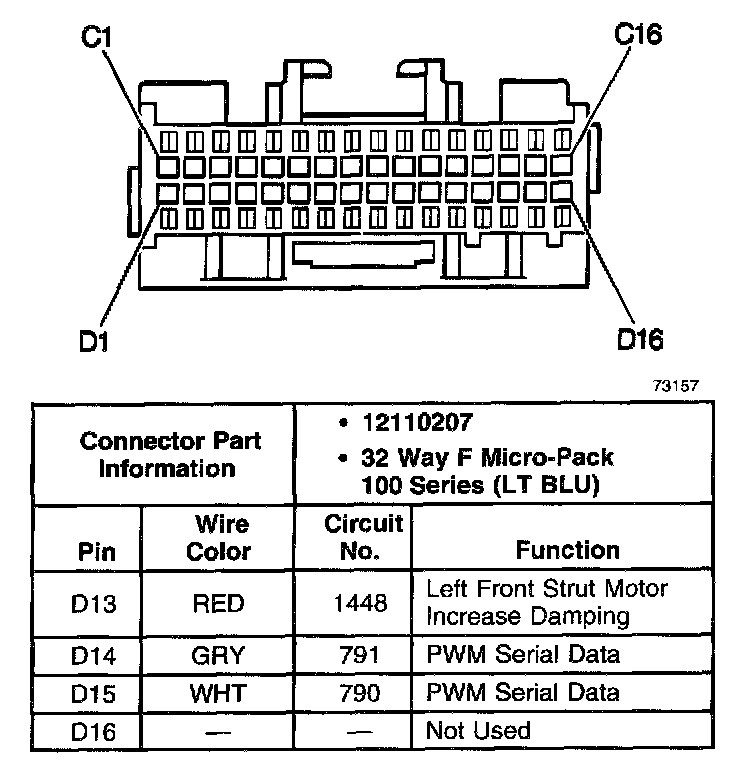 C1

C16

D1

D16

73157

| Connector Part Information | | • 12110207 • 32 Way F Micro-Pack 100 Series (LT BLU) | |
|---|---|---|---|
| Pin | Wire Color | Circuit No. | Function |
| D13 | RED | 1448 | Left Front Strut Motor Increase Damping |
| D14 | GRY | 791 | PWM Serial Data |
| D15 | WHT | 790 | PWM Serial Data |
| D16 | — | — | Not Used |