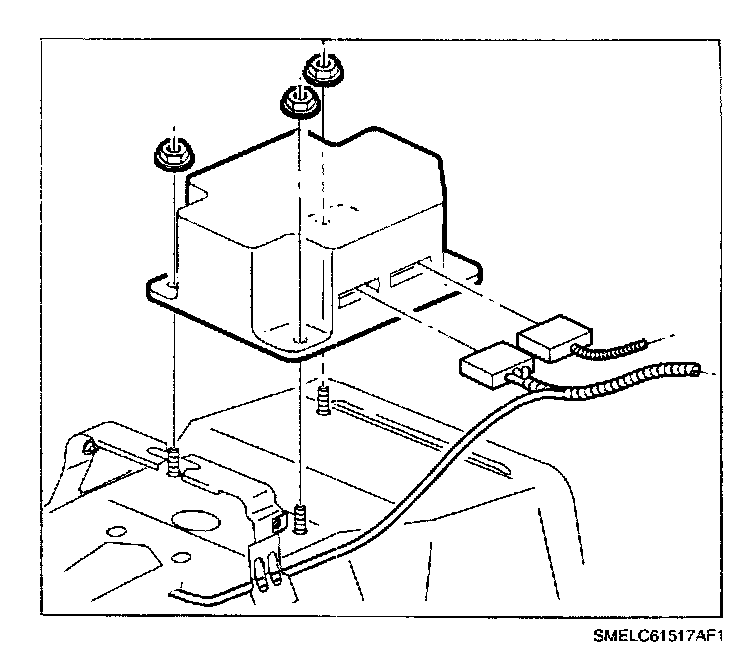 SMELC61517AF1