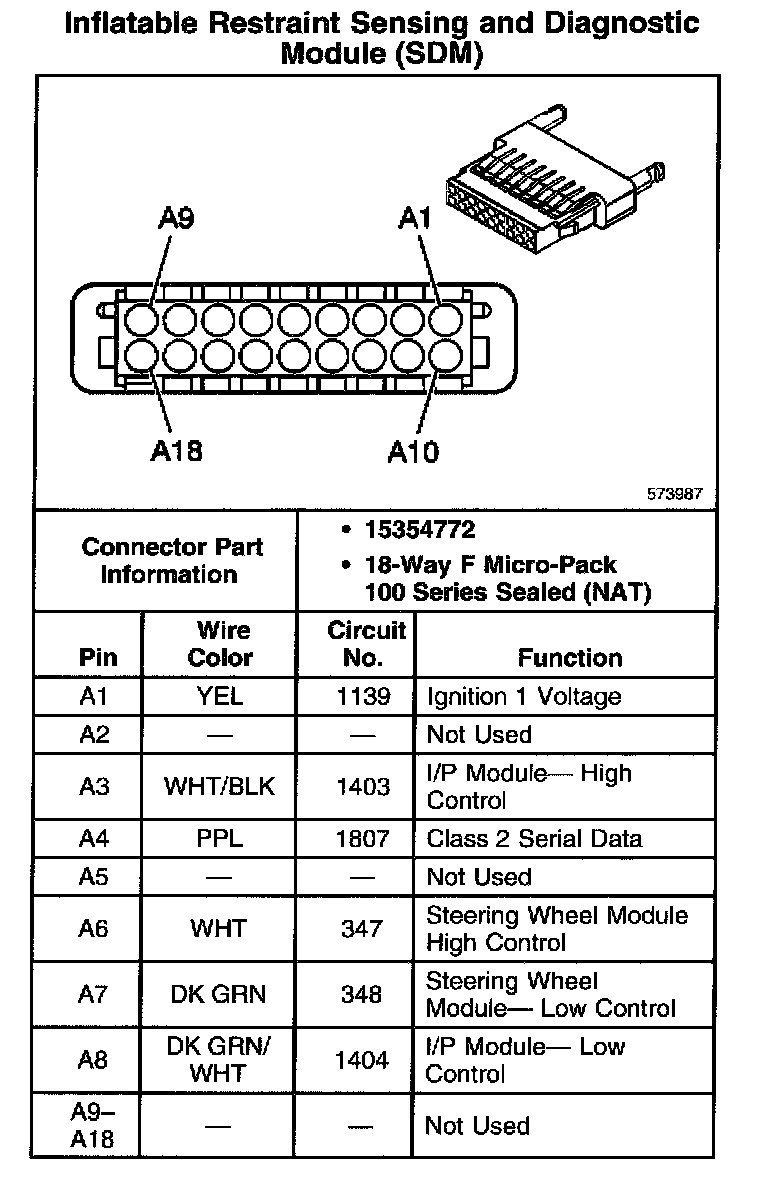 Inflatable Restraint Sensing and Diagnostic Module (SDM)

A9
A1
A18
A10

573987

| Connector Part Information | • 15354772 • 18-Way F Micro-Pack 100 Series Sealed (NAT) |
|---|---|

| Pin | Wire Color | Circuit No. | Function |
|---|---|---|---|
| A1 | YEL | 1139 | Ignition 1 Voltage |
| A2 | — | — | Not Used |
| A3 | WHT/BLK | 1403 | I/P Module— High Control |
| A4 | PPL | 1807 | Class 2 Serial Data |
| A5 | — | — | Not Used |
| A6 | WHT | 347 | Steering Wheel Module High Control |
| A7 | DK GRN | 348 | Steering Wheel Module— Low Control |
| A8 | DK GRN/ WHT | 1404 | I/P Module— Low Control |
| A9– A18 | — | — | Not Used |