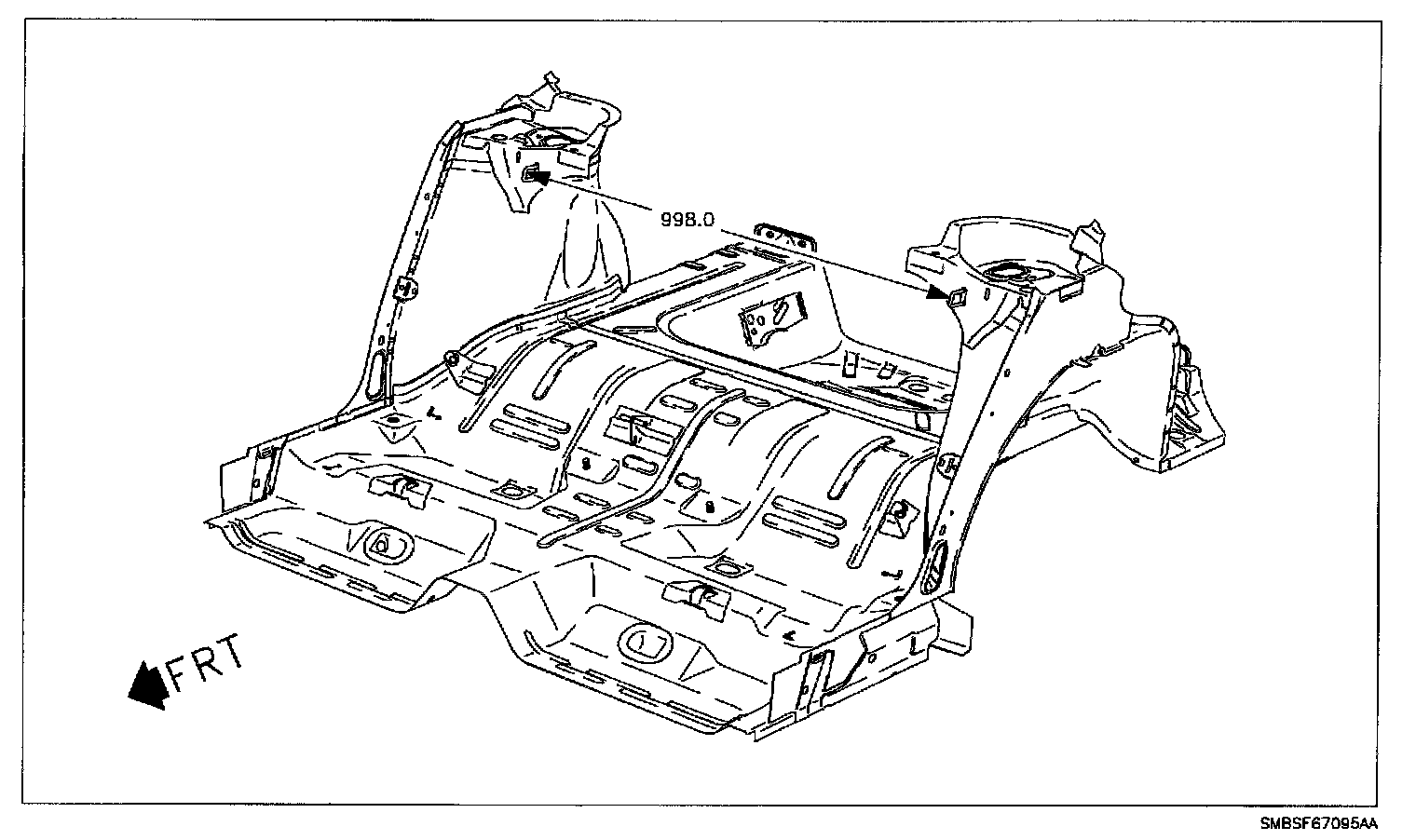 998.0

FRT

SMBSF67095AA