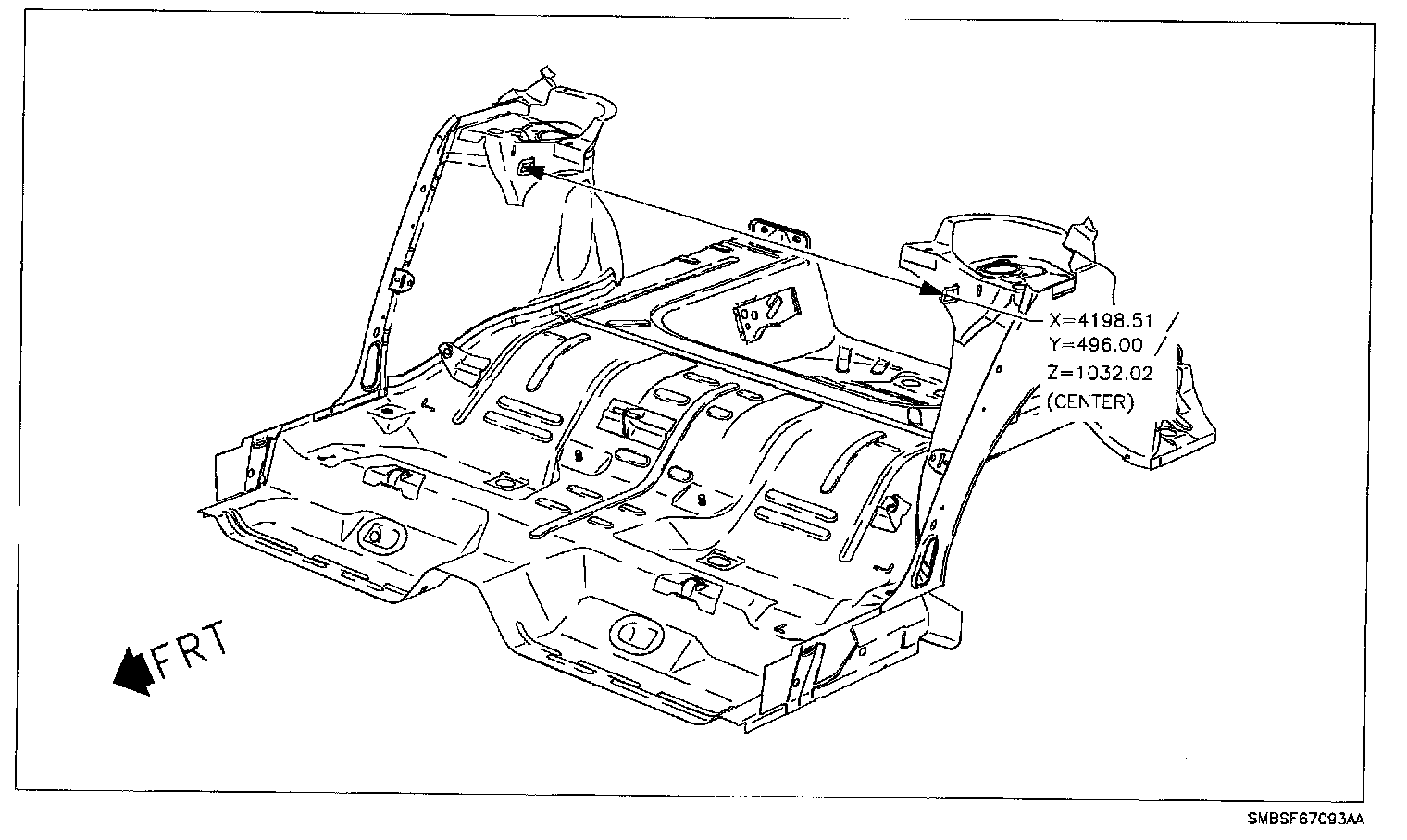 X=4198.51
Y=496.00
Z=1032.02
(CENTER)

FRT

SMBSF67093AA