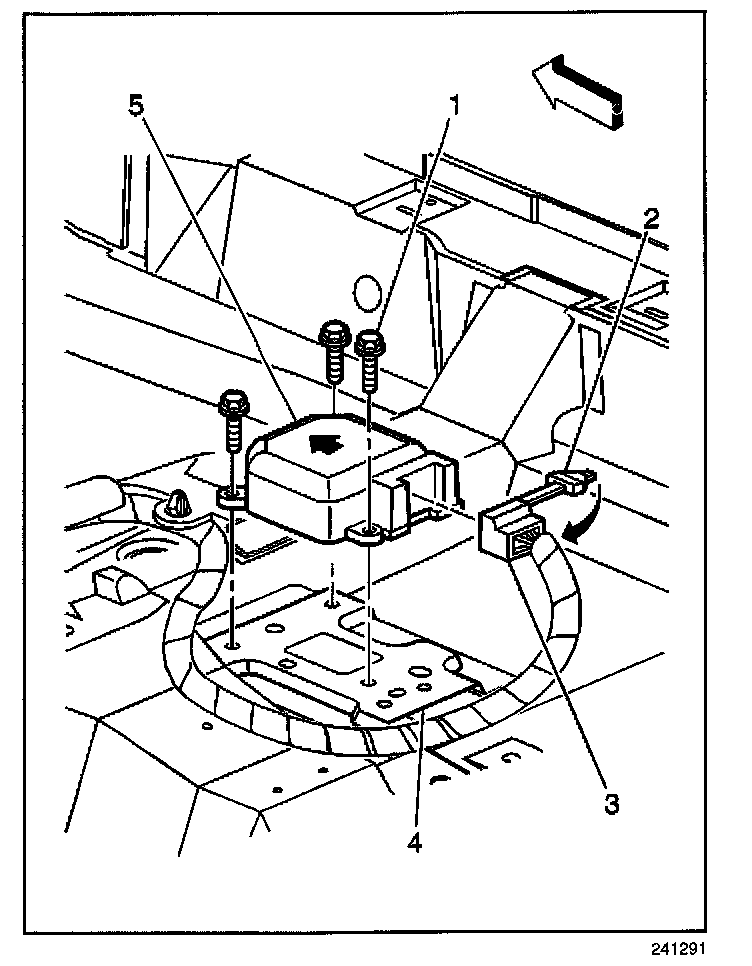 5
1
2
3
4
241291