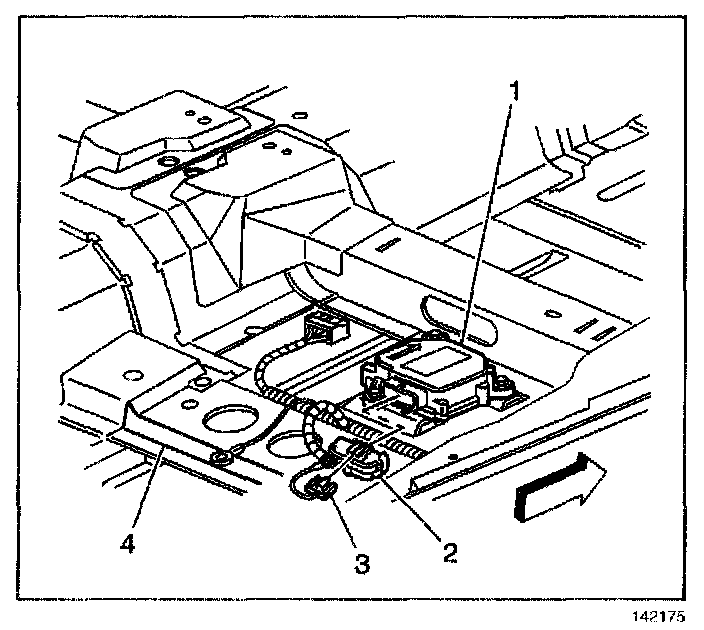 1
4
3
2
142175