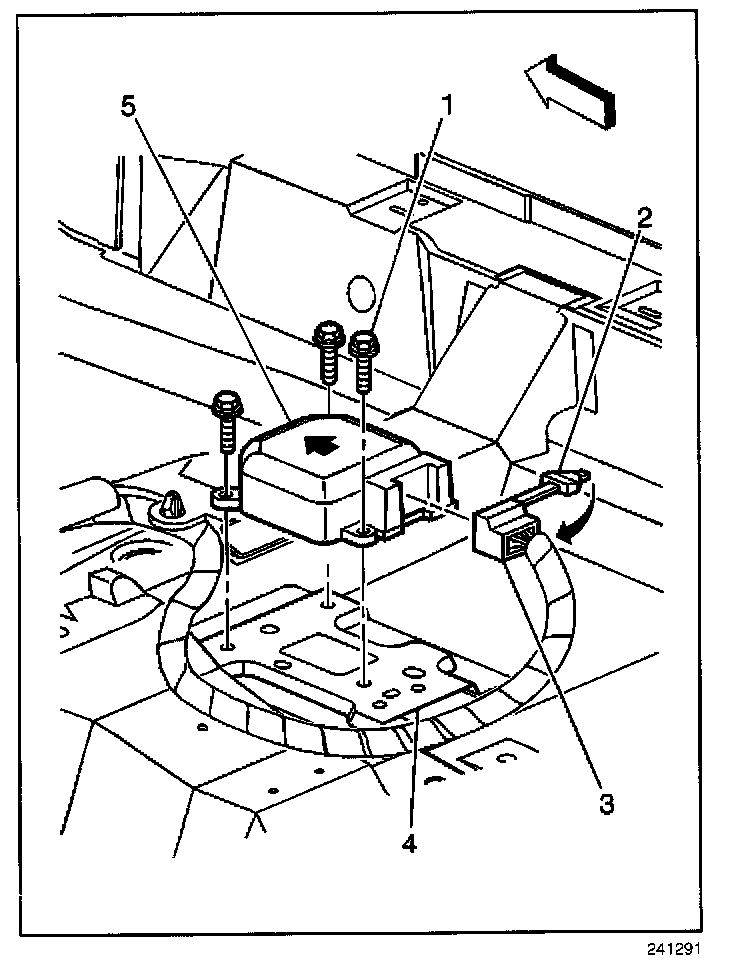 5
1
2
3
4
241291