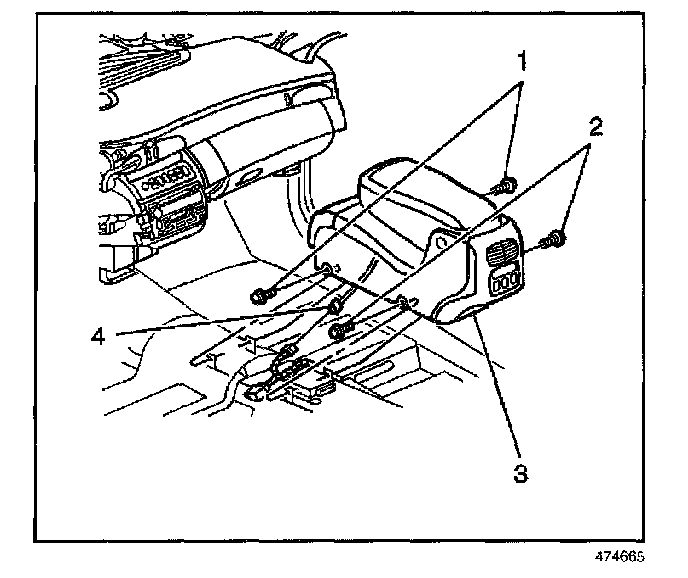 1
2
4
3
474665