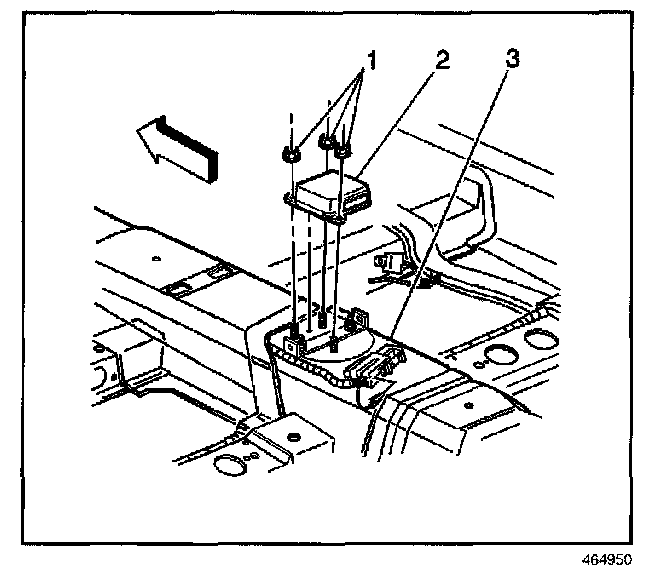 1
2
3
464950