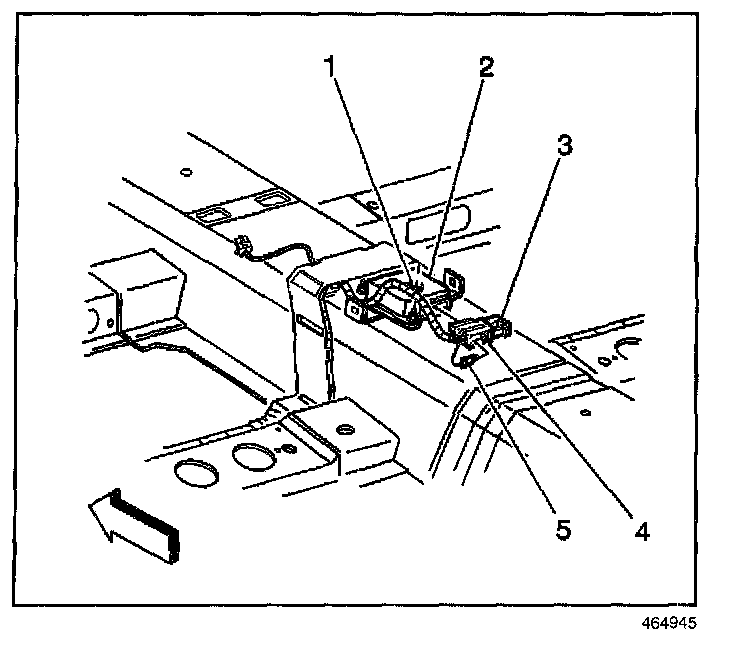 1
2
3
5
4
464945