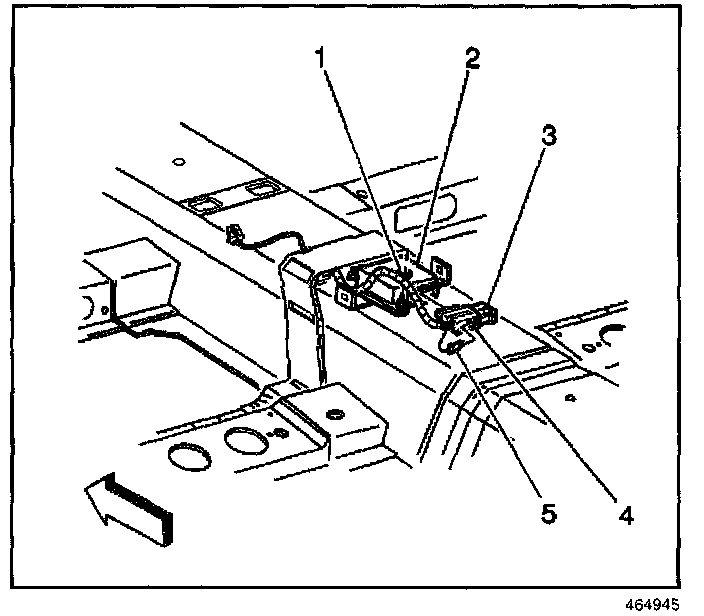 1
2
3
5
4
464945