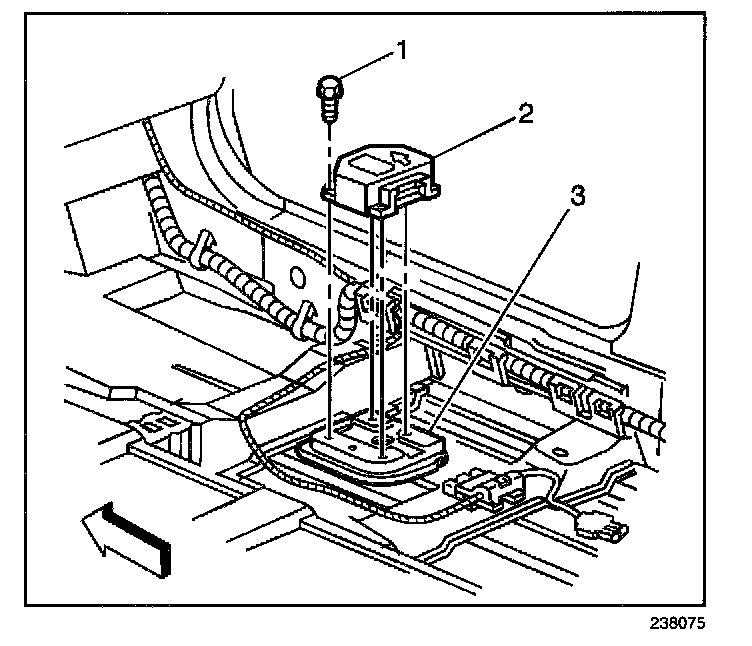 1
2
3
238075