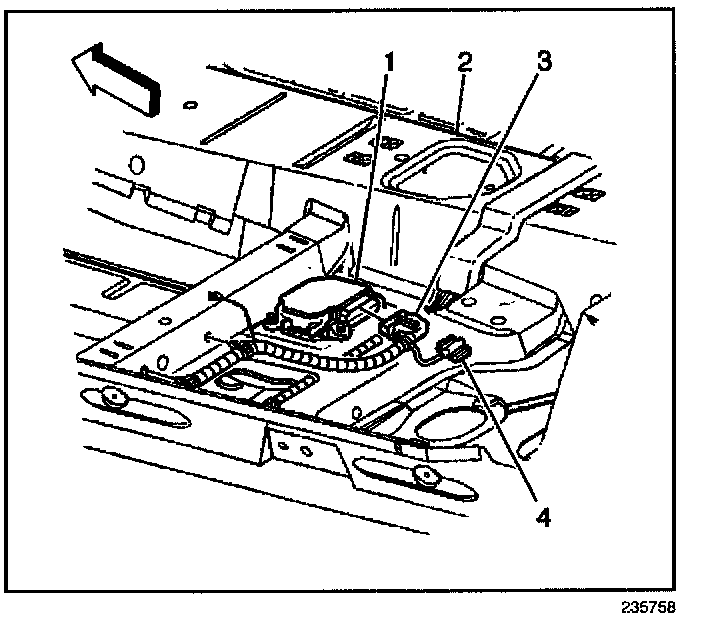 1
2
3
4
235758