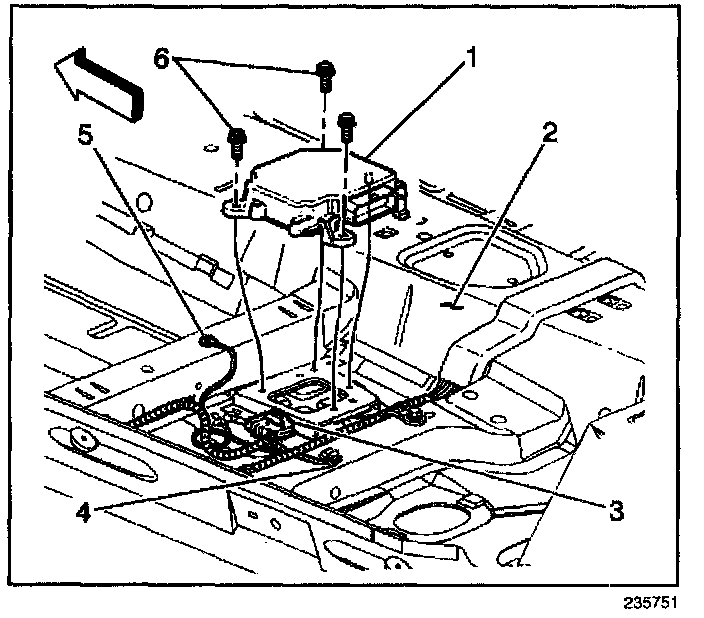 6
1
5
2
4
3
235751