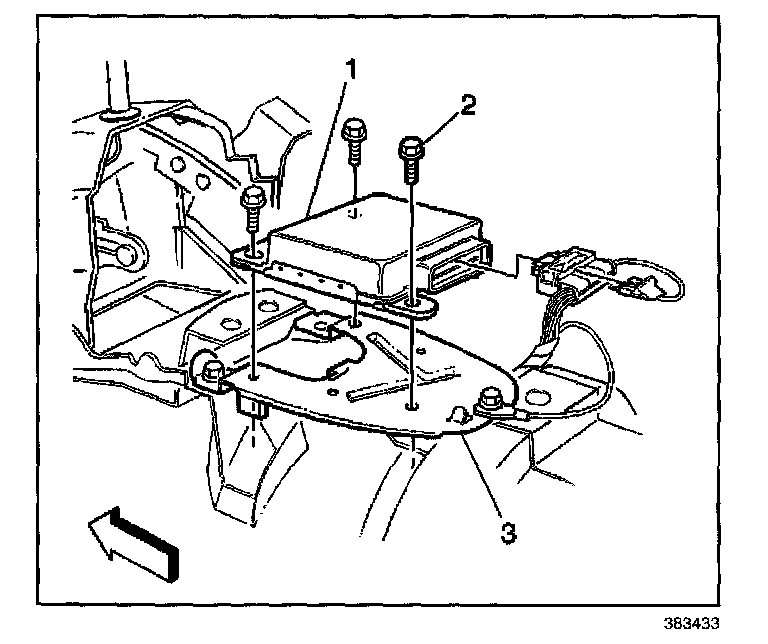 1
2
3
383433