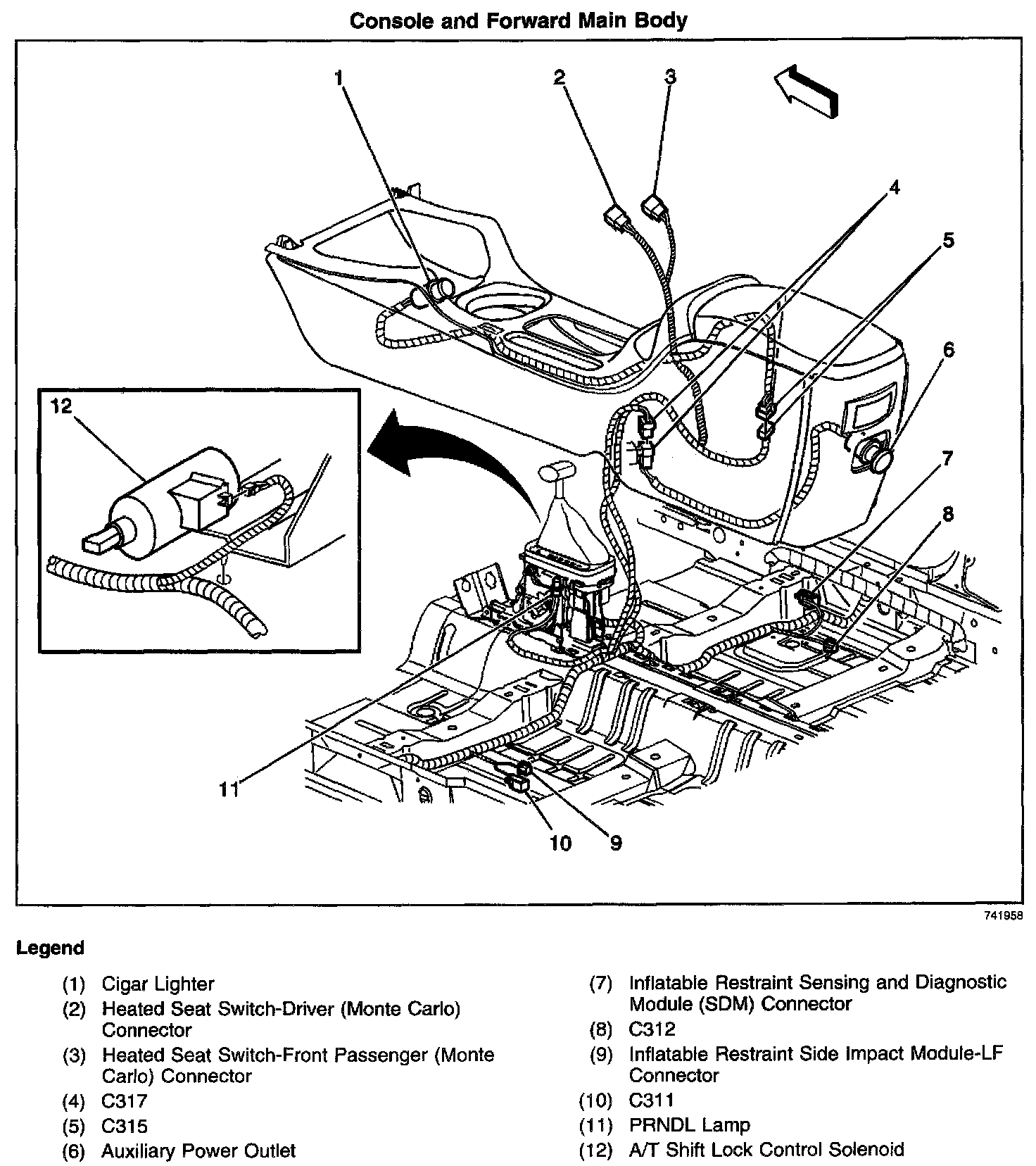 Console and Forward Main Body

1
2
3
4
5
6
7
8
12
11
10
9

741958

Legend

(1) Cigar Lighter
(2) Heated Seat Switch-Driver (Monte Carlo) Connector
(3) Heated Seat Switch-Front Passenger (Monte Carlo) Connector
(4) C317
(5) C315
(6) Auxiliary Power Outlet

(7) Inflatable Restraint Sensing and Diagnostic Module (SDM) Connector
(8) C312
(9) Inflatable Restraint Side Impact Module-LF Connector
(10) C311
(11) PRNDL Lamp
(12) A/T Shift Lock Control Solenoid