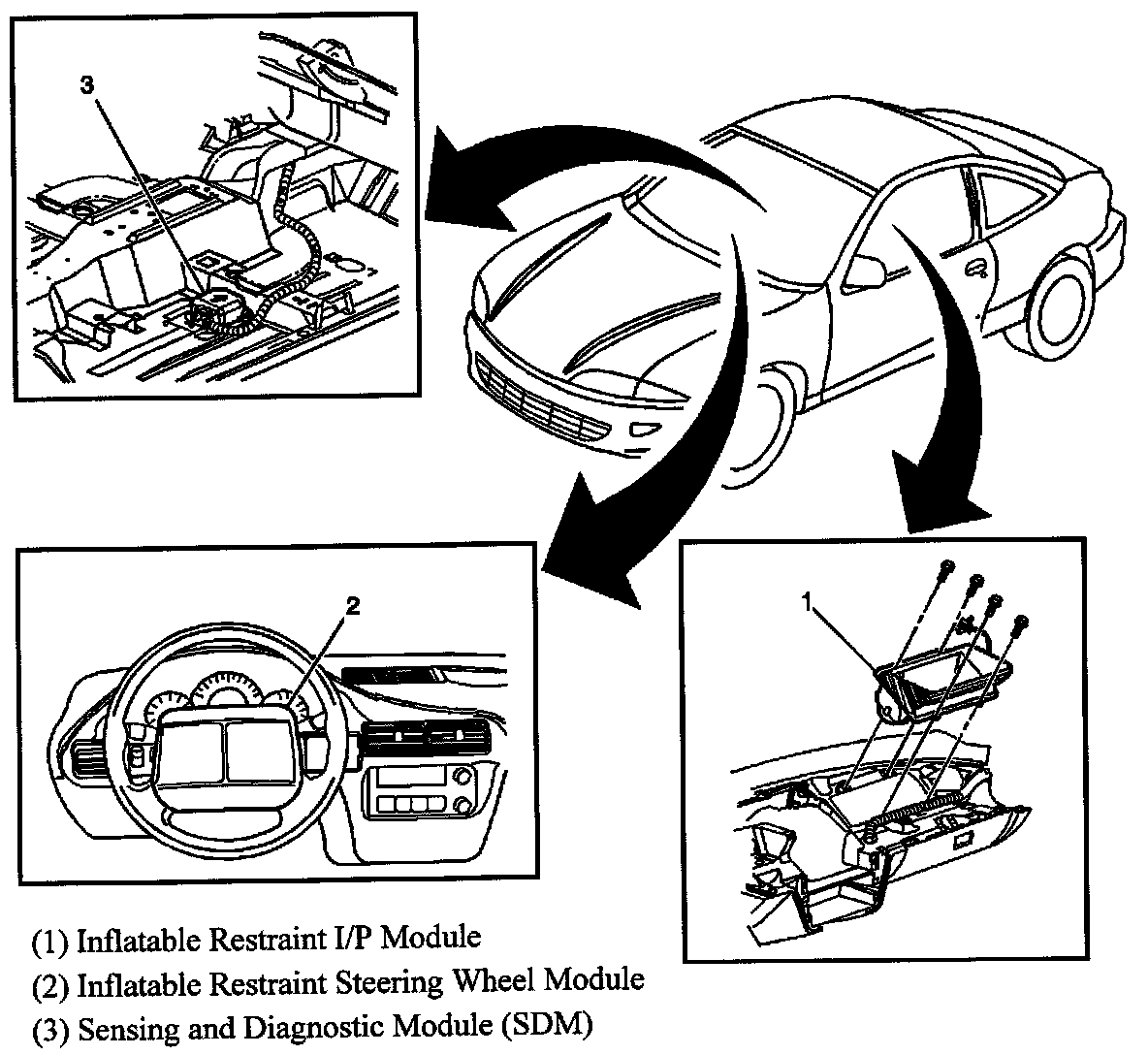 3

2

1

(1) Inflatable Restraint I/P Module
(2) Inflatable Restraint Steering Wheel Module
(3) Sensing and Diagnostic Module (SDM)