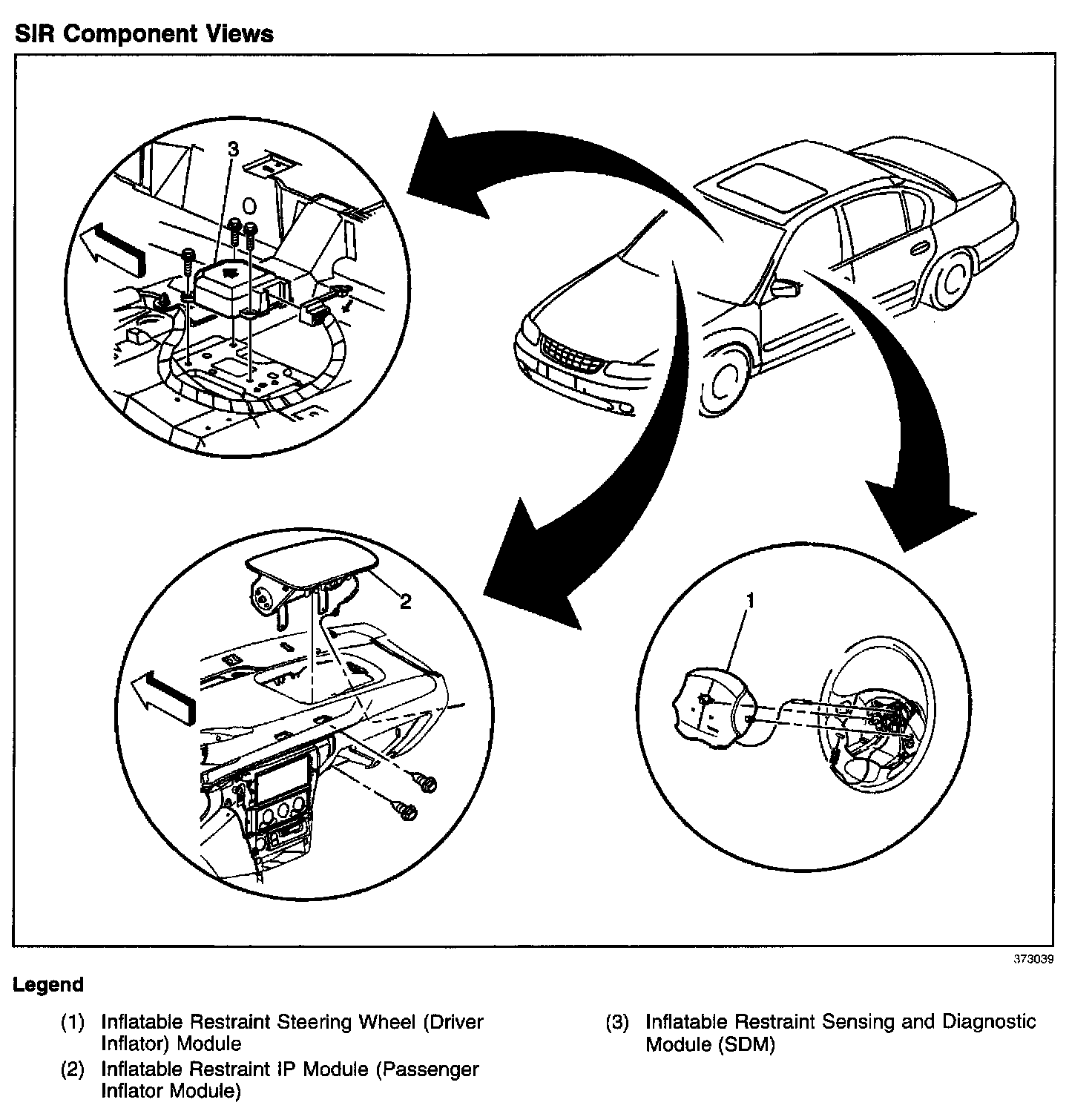 SIR Component Views

3

2

1

373039

Legend

(1) Inflatable Restraint Steering Wheel (Driver Inflator) Module

(2) Inflatable Restraint IP Module (Passenger Inflator Module)

(3) Inflatable Restraint Sensing and Diagnostic Module (SDM)