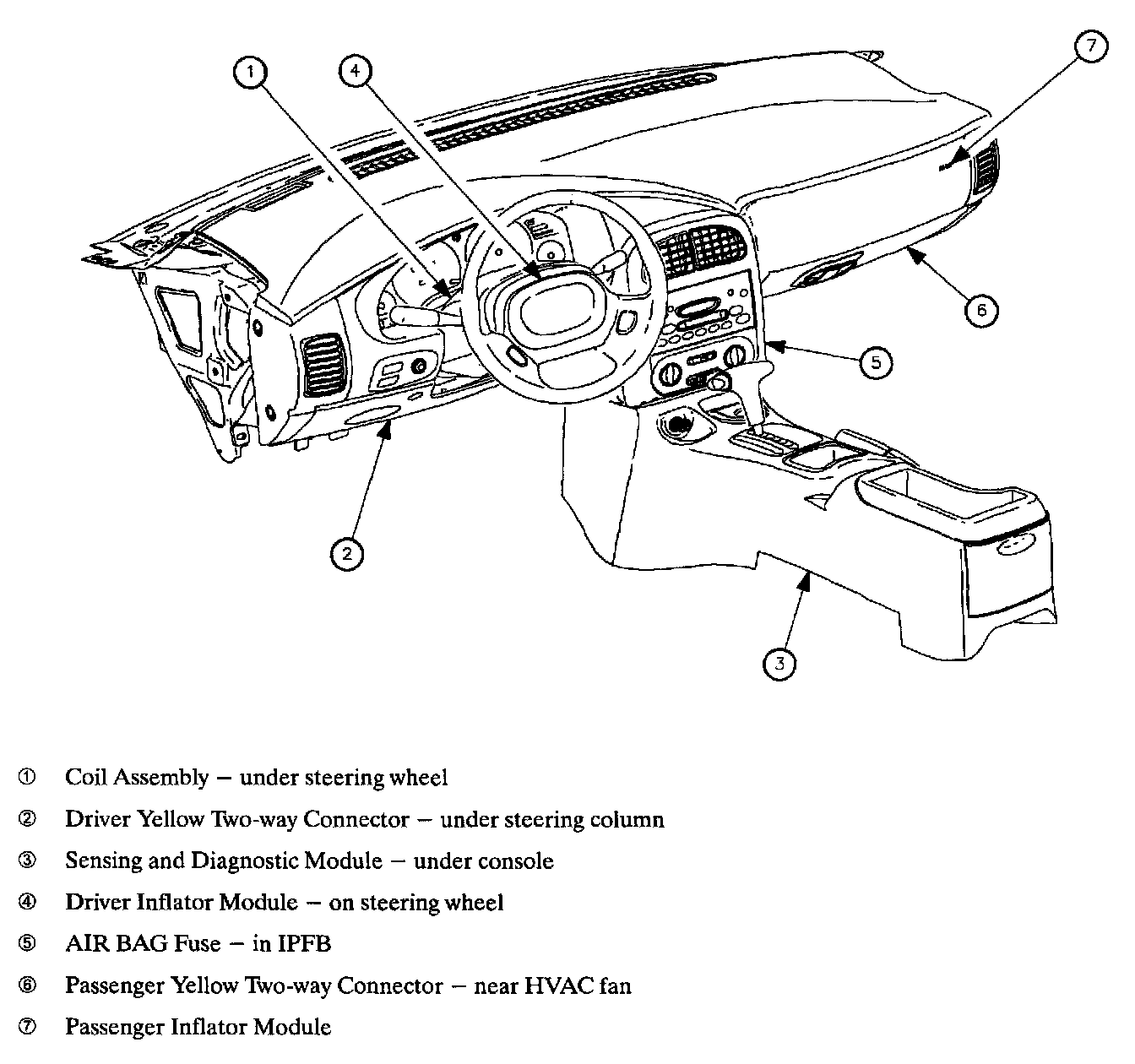 1
4
7
6
5
2
3

① Coil Assembly – under steering wheel

② Driver Yellow Two-way Connector – under steering column

③ Sensing and Diagnostic Module – under console

④ Driver Inflator Module – on steering wheel

⑤ AIR BAG Fuse – in IPFB

⑥ Passenger Yellow Two-way Connector – near HVAC fan

⑦ Passenger Inflator Module