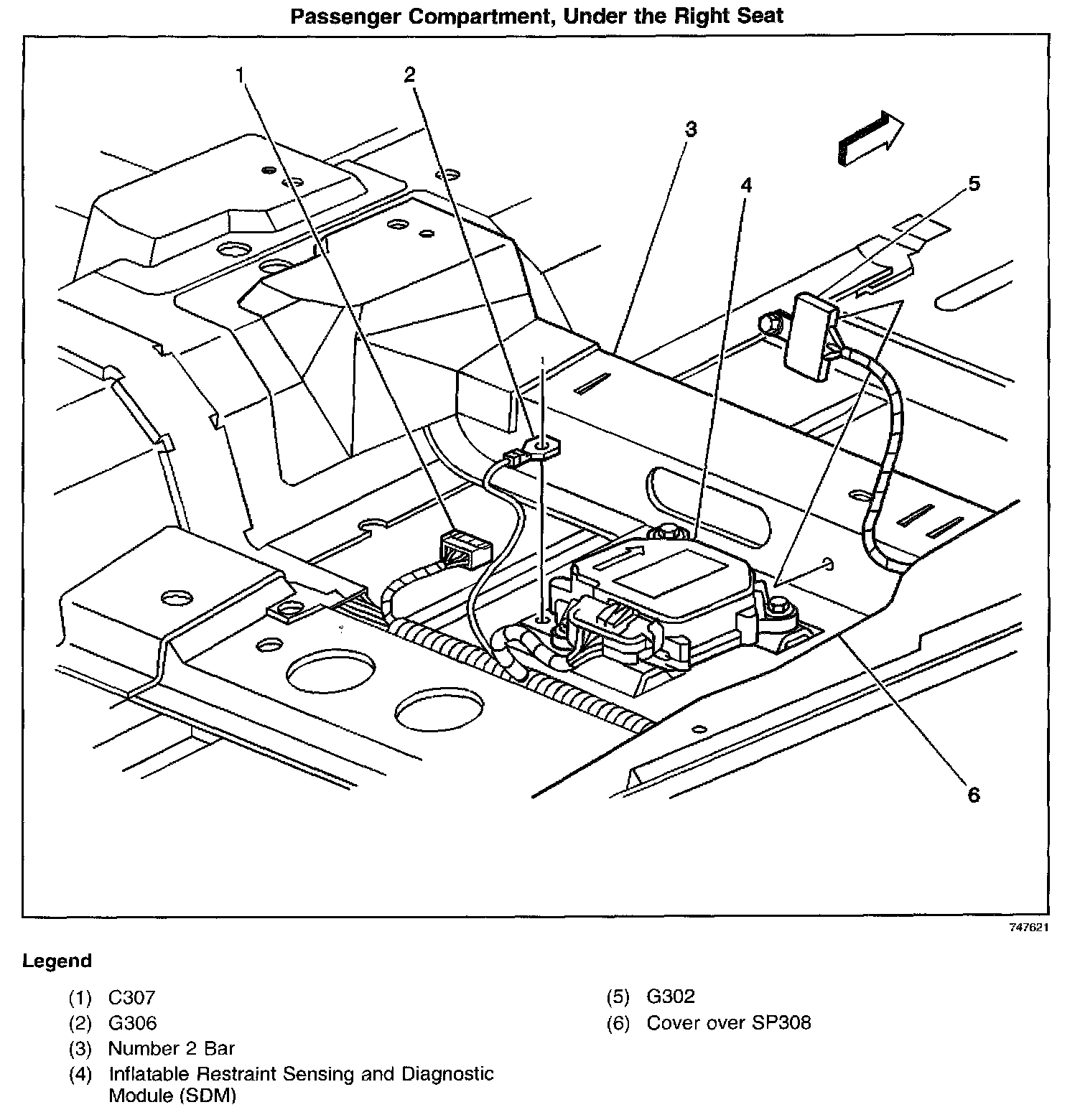 Passenger Compartment, Under the Right Seat

1
2
3
4
5
6

747621

Legend

(1) C307
(2) G306
(3) Number 2 Bar
(4) Inflatable Restraint Sensing and Diagnostic Module (SDM)

(5) G302
(6) Cover over SP308