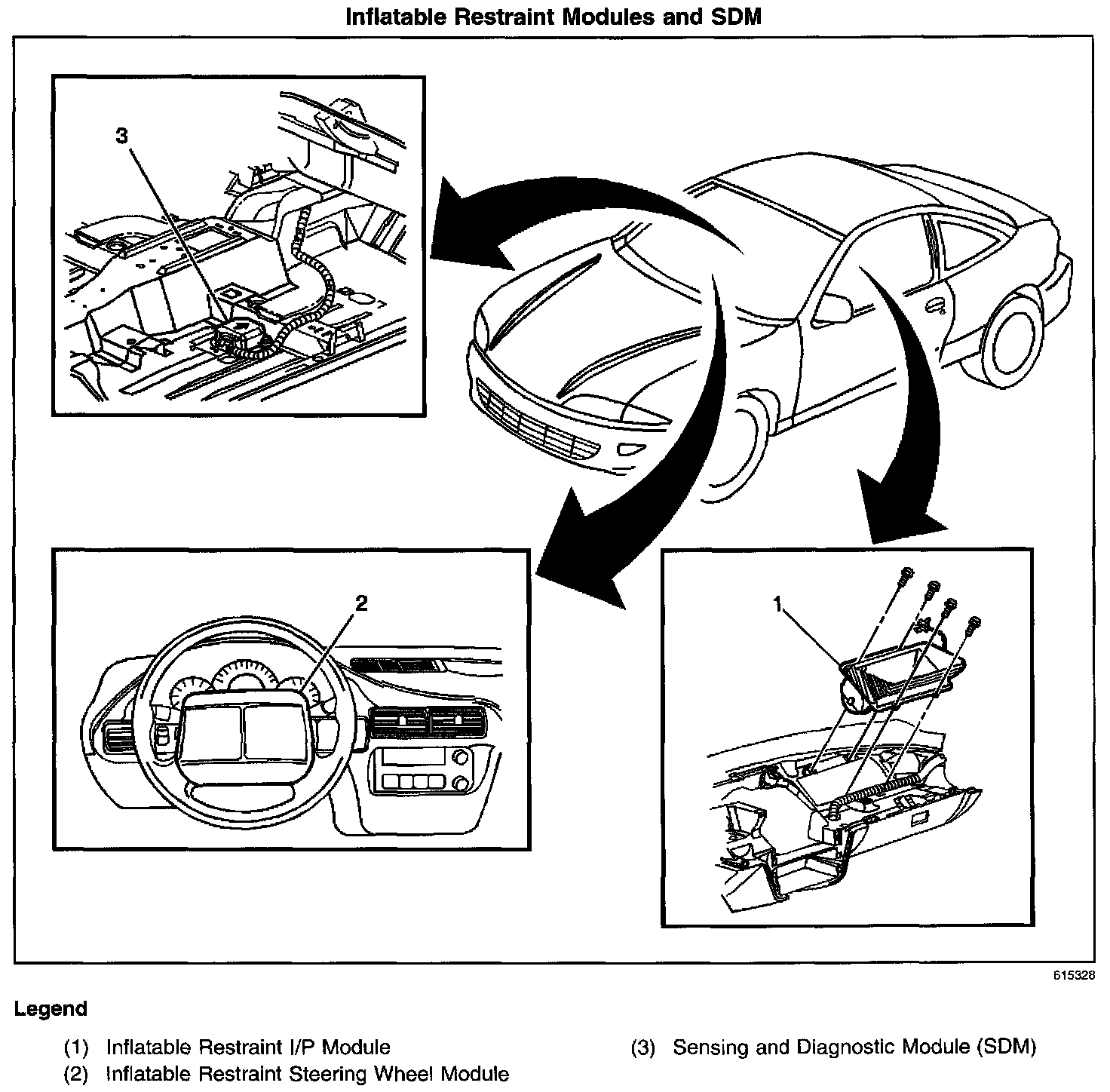 Inflatable Restraint Modules and SDM

3

2

1

615328

Legend

(1) Inflatable Restraint I/P Module
(2) Inflatable Restraint Steering Wheel Module

(3) Sensing and Diagnostic Module (SDM)