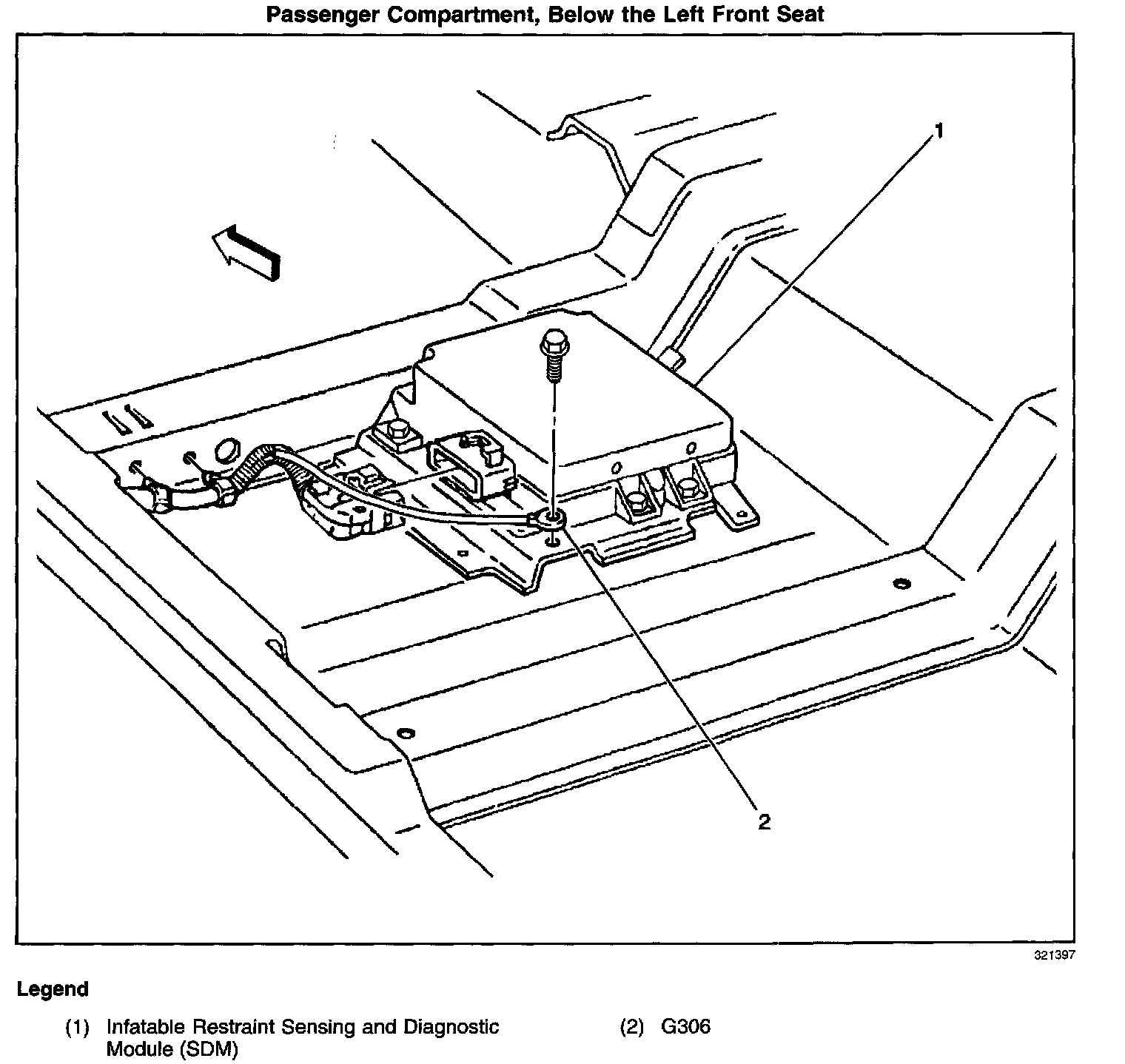 Passenger Compartment, Below the Left Front Seat

1

2

321397

Legend

(1) Infatable Restraint Sensing and Diagnostic Module (SDM)

(2) G306