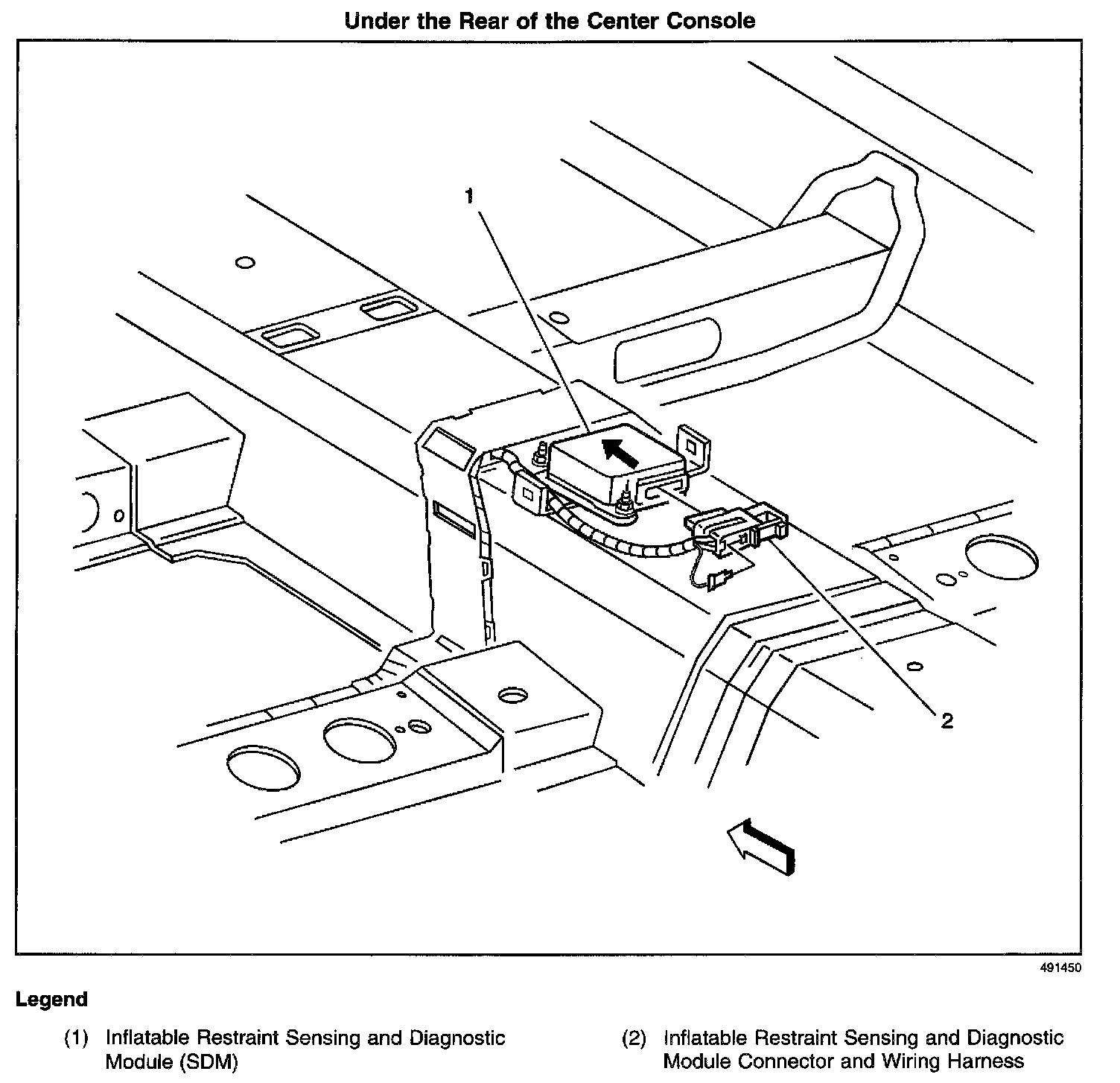 Under the Rear of the Center Console

1

2

491450

Legend

(1) Inflatable Restraint Sensing and Diagnostic Module (SDM)

(2) Inflatable Restraint Sensing and Diagnostic Module Connector and Wiring Harness