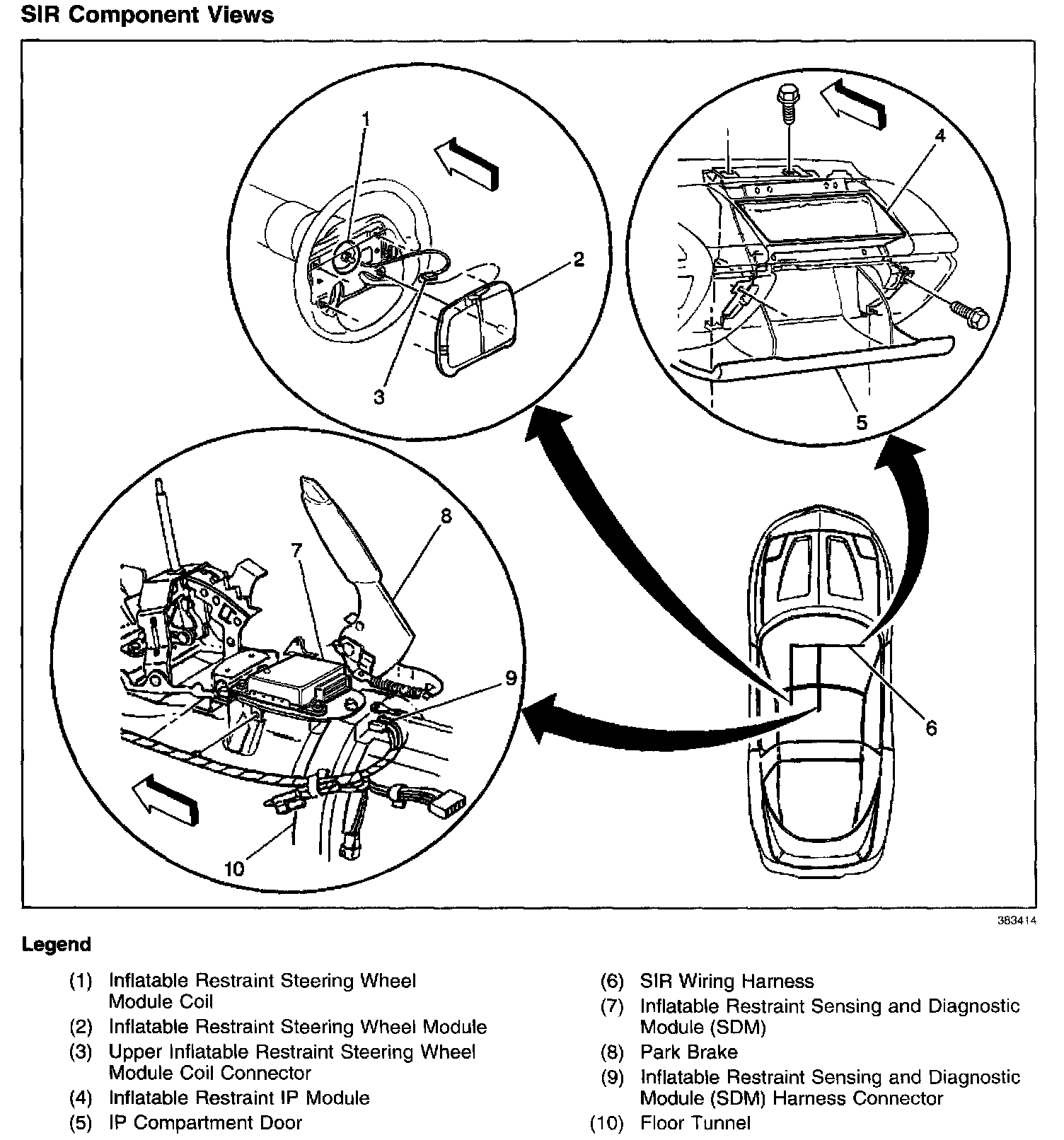 SIR Component Views

1

2

3

4

5

6

7

8

9

10

383414

Legend

(1) Inflatable Restraint Steering Wheel Module Coil
(2) Inflatable Restraint Steering Wheel Module
(3) Upper Inflatable Restraint Steering Wheel Module Coil Connector
(4) Inflatable Restraint IP Module
(5) IP Compartment Door

(6) SIR Wiring Harness
(7) Inflatable Restraint Sensing and Diagnostic Module (SDM)
(8) Park Brake
(9) Inflatable Restraint Sensing and Diagnostic Module (SDM) Harness Connector
(10) Floor Tunnel