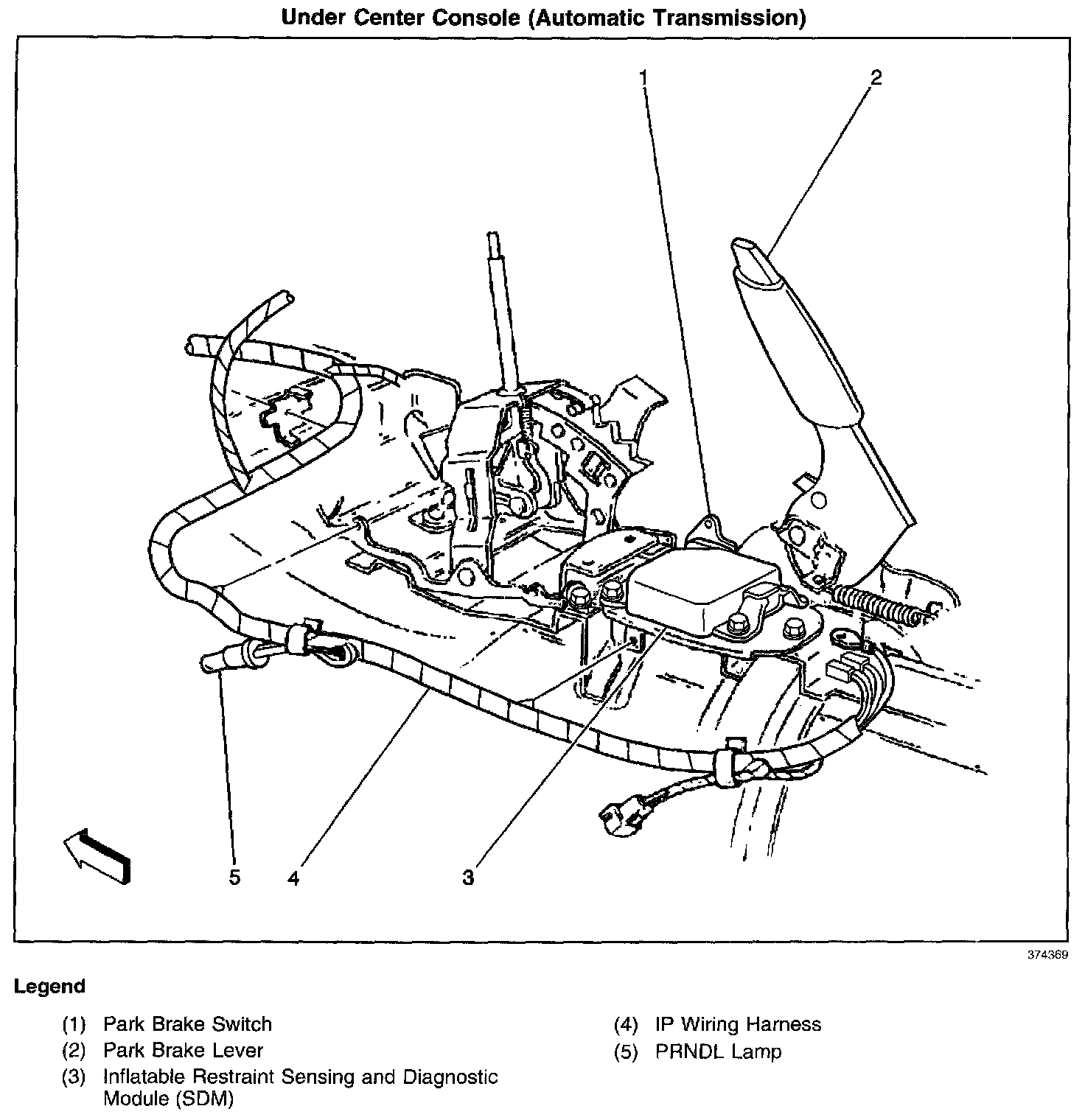 Under Center Console (Automatic Transmission)

1

2

5

4

3

374369

Legend

(1) Park Brake Switch
(2) Park Brake Lever
(3) Inflatable Restraint Sensing and Diagnostic Module (SDM)

(4) IP Wiring Harness
(5) PRNDL Lamp