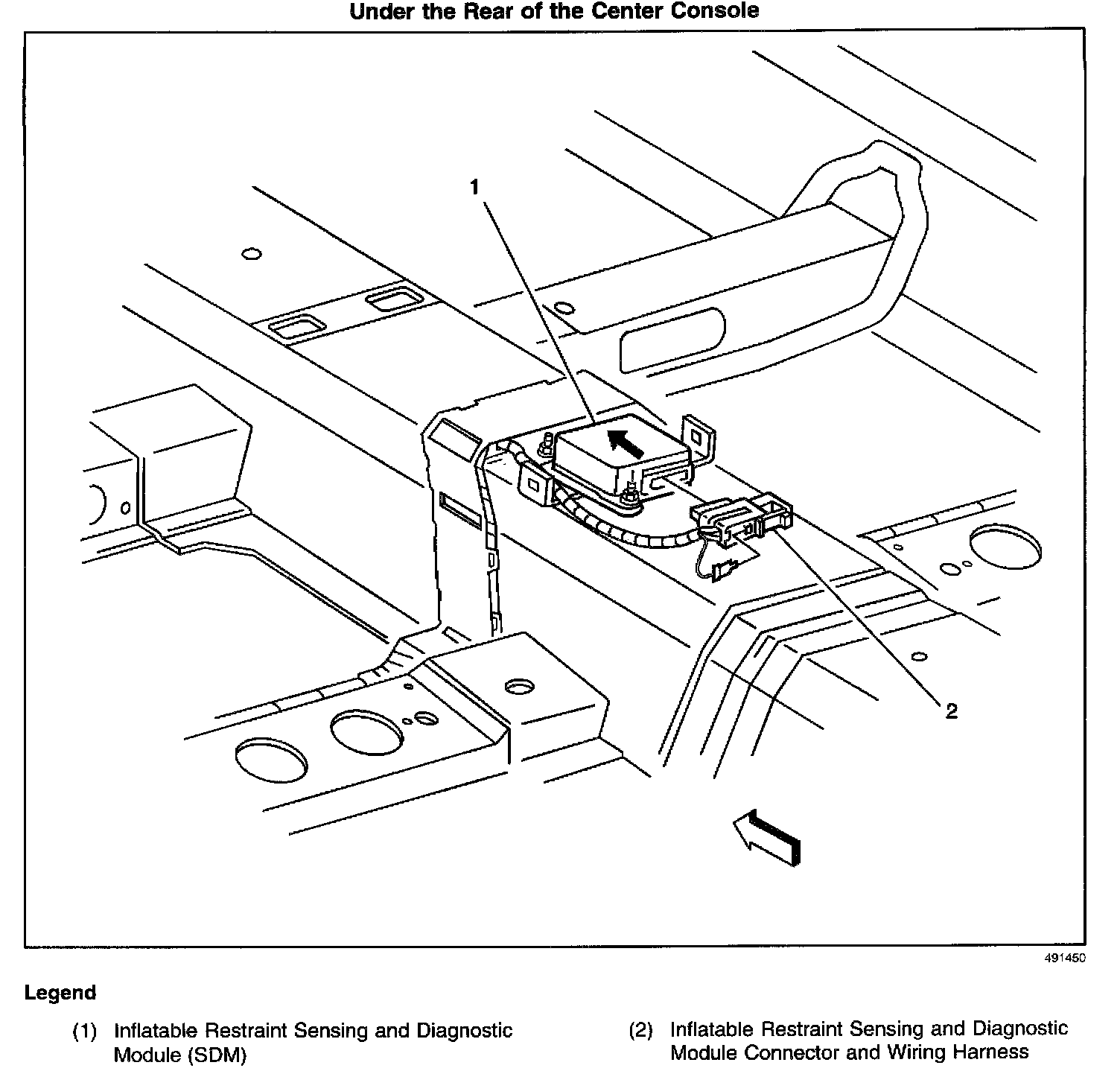 Under the Rear of the Center Console

1

2

491450

Legend

(1) Inflatable Restraint Sensing and Diagnostic Module (SDM)

(2) Inflatable Restraint Sensing and Diagnostic Module Connector and Wiring Harness