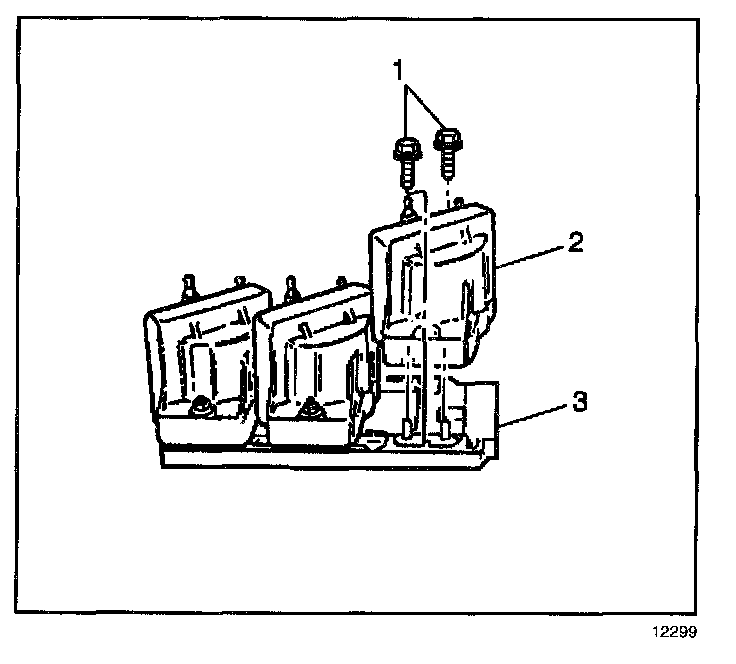 1
2
3
12299