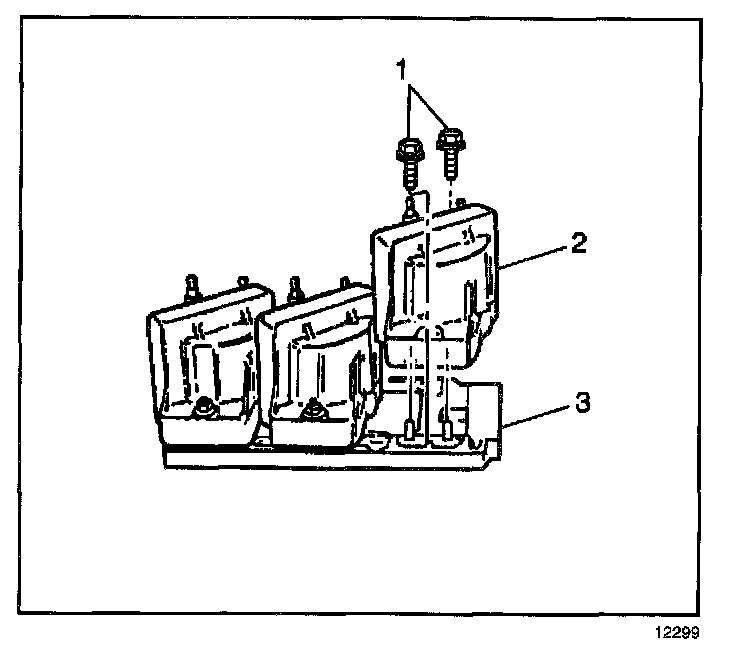 1
2
3
12299