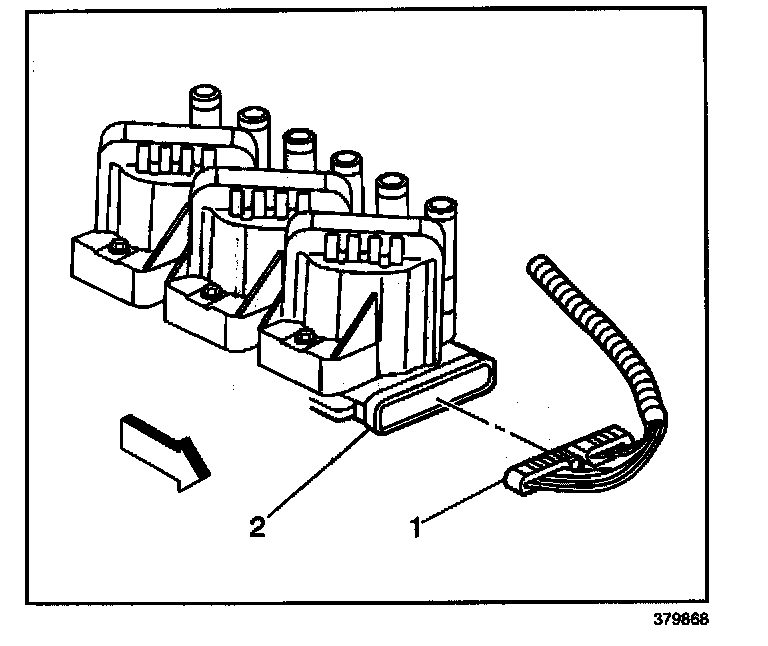 2
1
379868