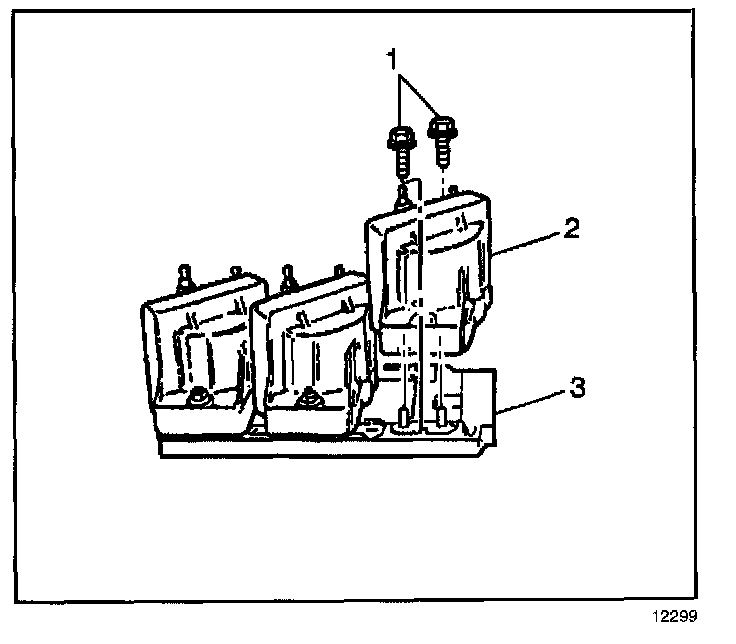 1
2
3
12299