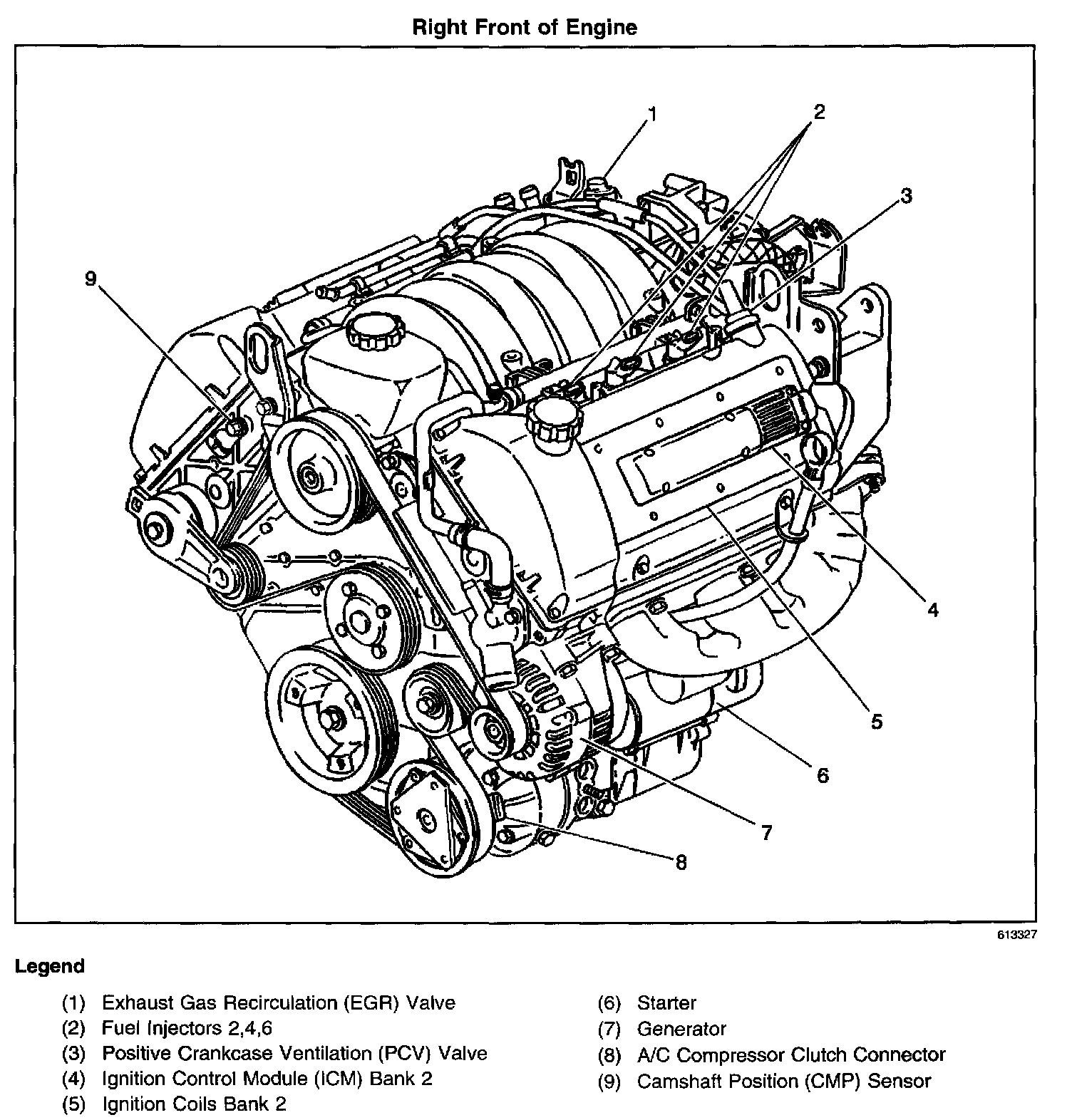 Right Front of Engine

1
2
3
9
4
5
6
7
8

613327

Legend

(1) Exhaust Gas Recirculation (EGR) Valve
(2) Fuel Injectors 2,4,6
(3) Positive Crankcase Ventilation (PCV) Valve
(4) Ignition Control Module (ICM) Bank 2
(5) Ignition Coils Bank 2

(6) Starter
(7) Generator
(8) A/C Compressor Clutch Connector
(9) Camshaft Position (CMP) Sensor