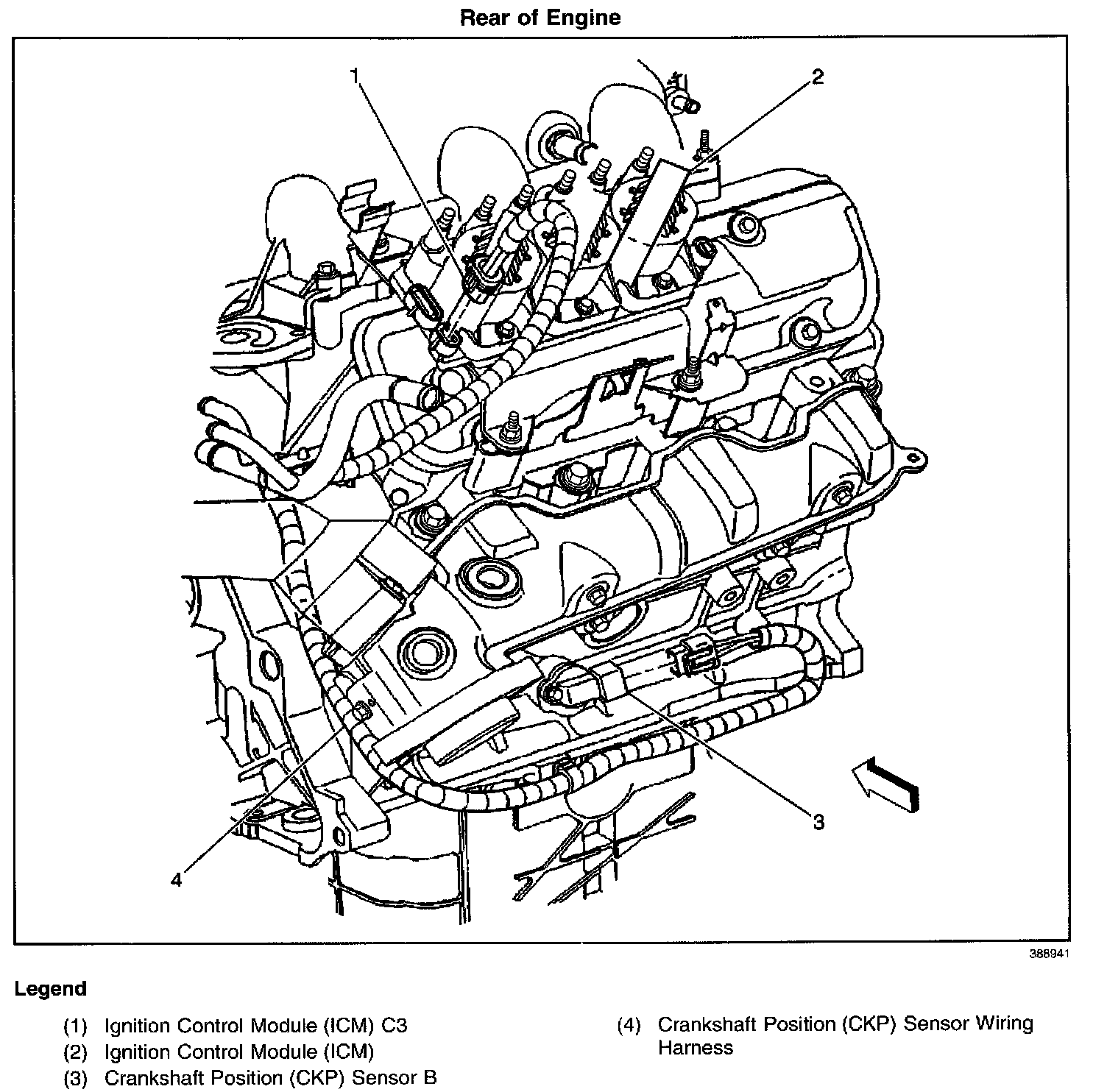 Rear of Engine

1

2

3

4

388941

Legend

(1) Ignition Control Module (ICM) C3
(2) Ignition Control Module (ICM)
(3) Crankshaft Position (CKP) Sensor B

(4) Crankshaft Position (CKP) Sensor Wiring Harness