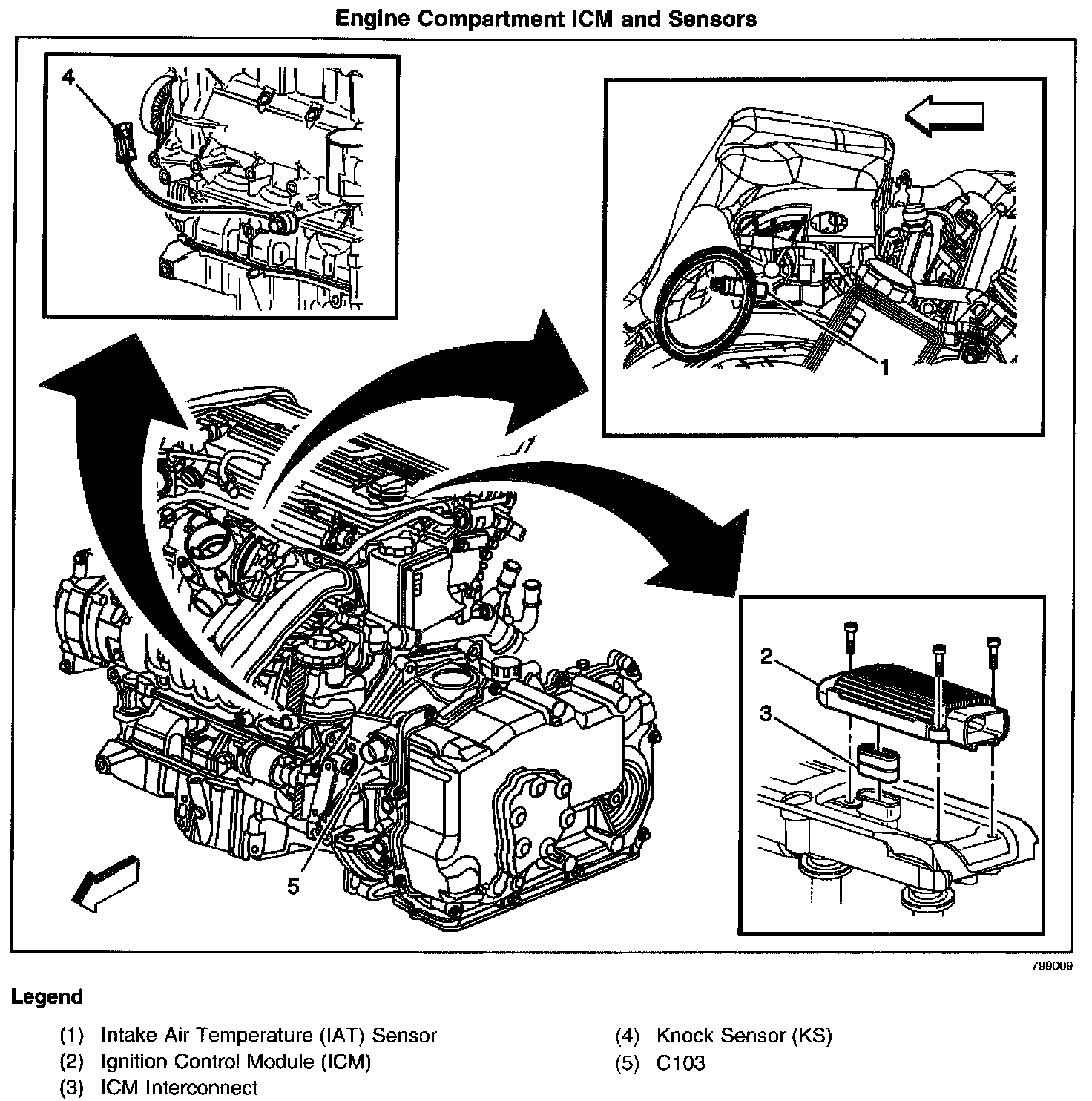 Engine Compartment ICM and Sensors

4

1

2

3

5

799009

Legend

(1) Intake Air Temperature (IAT) Sensor
(2) Ignition Control Module (ICM)
(3) ICM Interconnect

(4) Knock Sensor (KS)
(5) C103