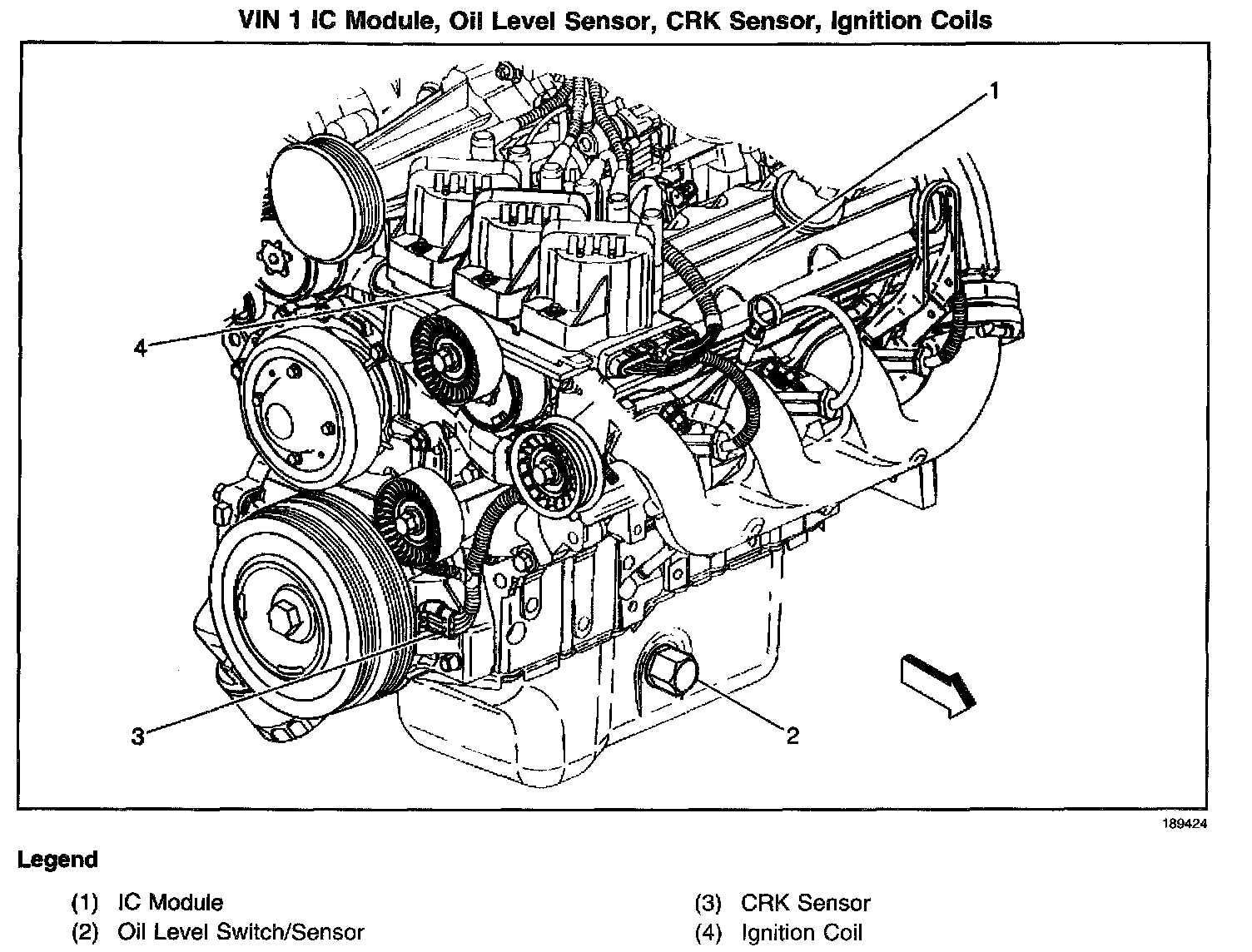 VIN 1 IC Module, Oil Level Sensor, CRK Sensor, Ignition Coils

1

4

3

2

189424

Legend

(1) IC Module
(2) Oil Level Switch/Sensor

(3) CRK Sensor
(4) Ignition Coil