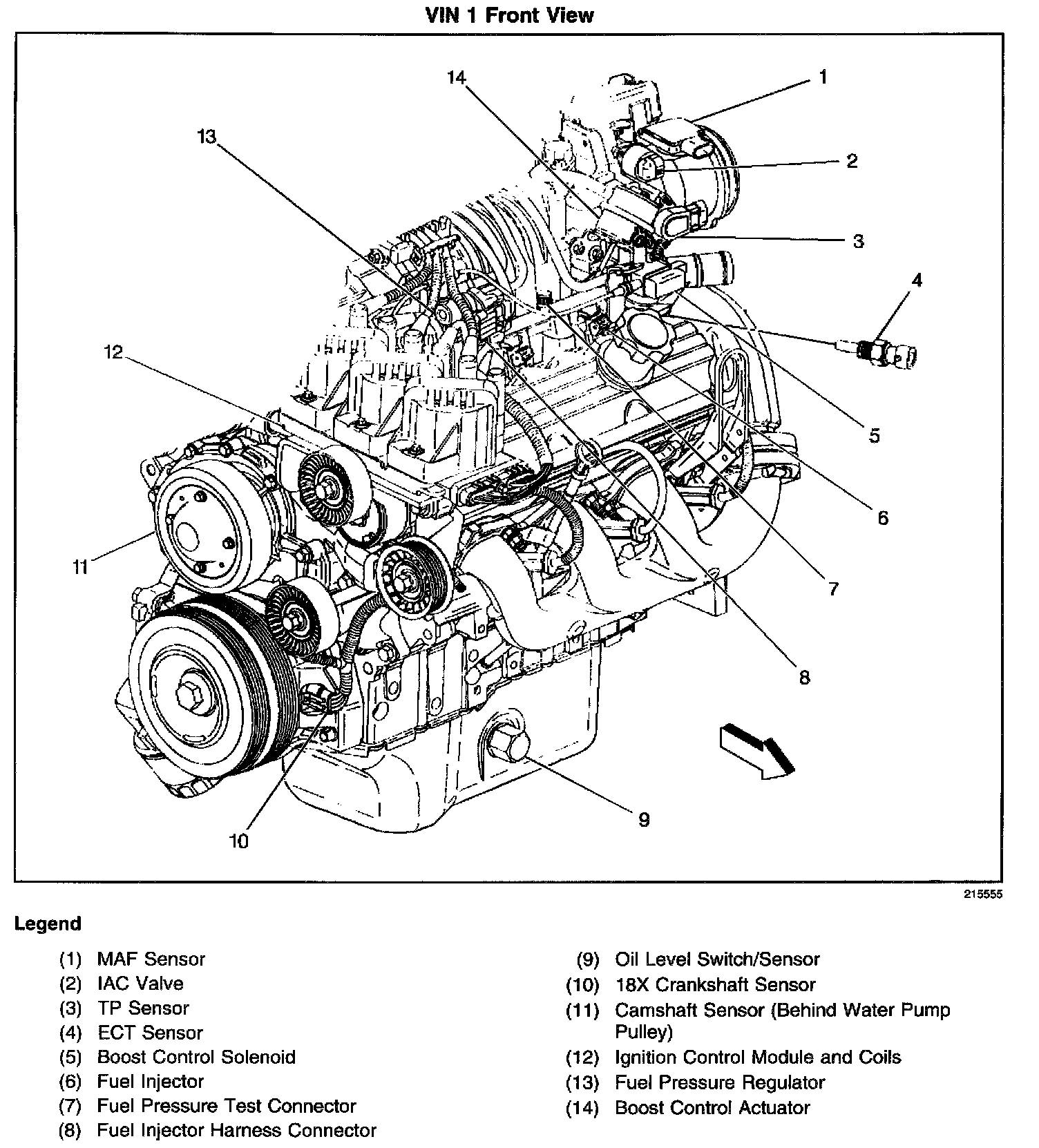 VIN 1 Front View

14
1
13
2
3
4
12
5
6
11
7
8
9
10

215555

Legend

(1) MAF Sensor
(2) IAC Valve
(3) TP Sensor
(4) ECT Sensor
(5) Boost Control Solenoid
(6) Fuel Injector
(7) Fuel Pressure Test Connector
(8) Fuel Injector Harness Connector

(9) Oil Level Switch/Sensor
(10) 18X Crankshaft Sensor
(11) Camshaft Sensor (Behind Water Pump Pulley)
(12) Ignition Control Module and Coils
(13) Fuel Pressure Regulator
(14) Boost Control Actuator