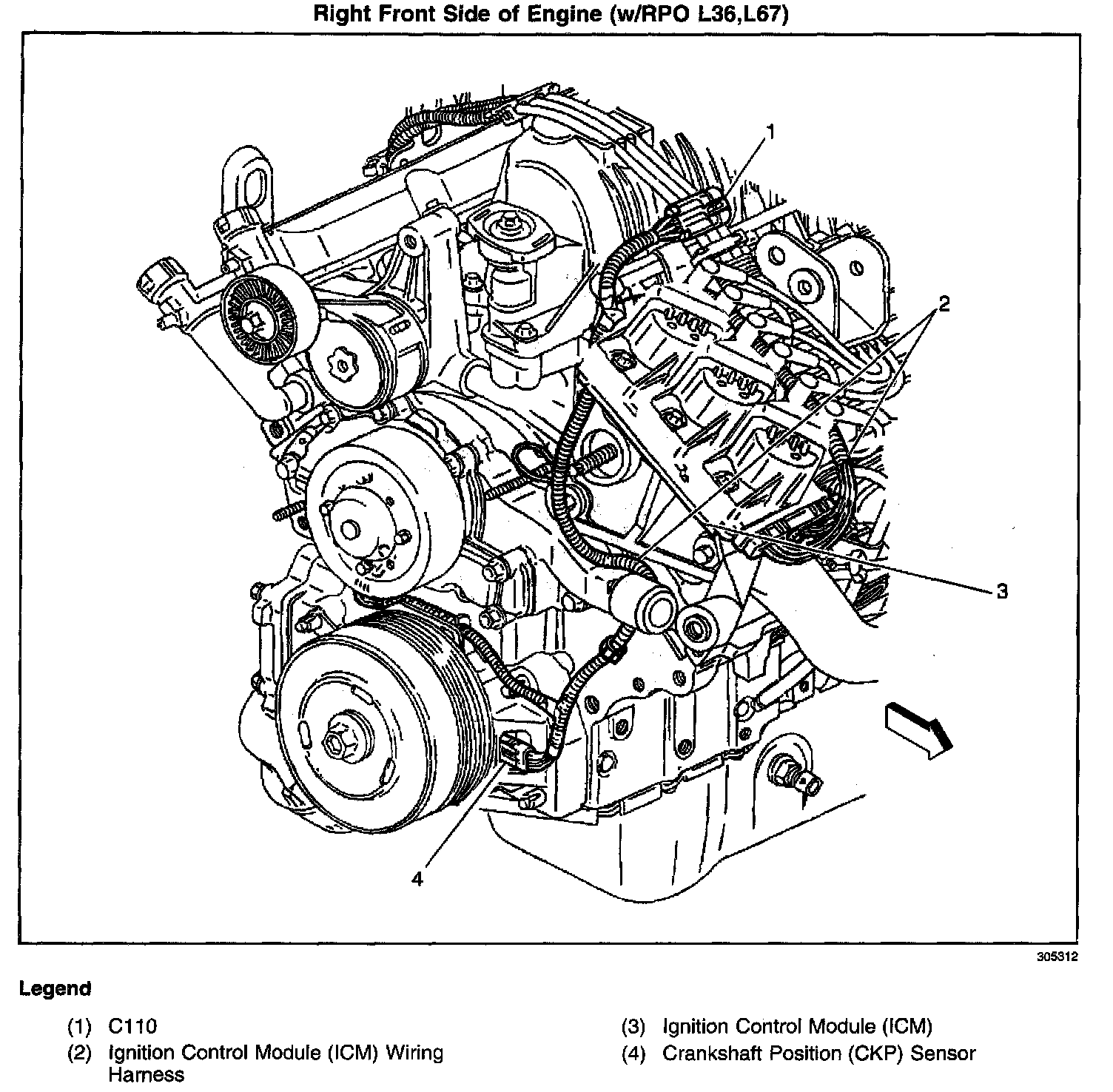 Right Front Side of Engine (w/RPO L36,L67)

1

2

3

4

305312

Legend

(1) C110

(2) Ignition Control Module (ICM) Wiring Harness

(3) Ignition Control Module (ICM)

(4) Crankshaft Position (CKP) Sensor