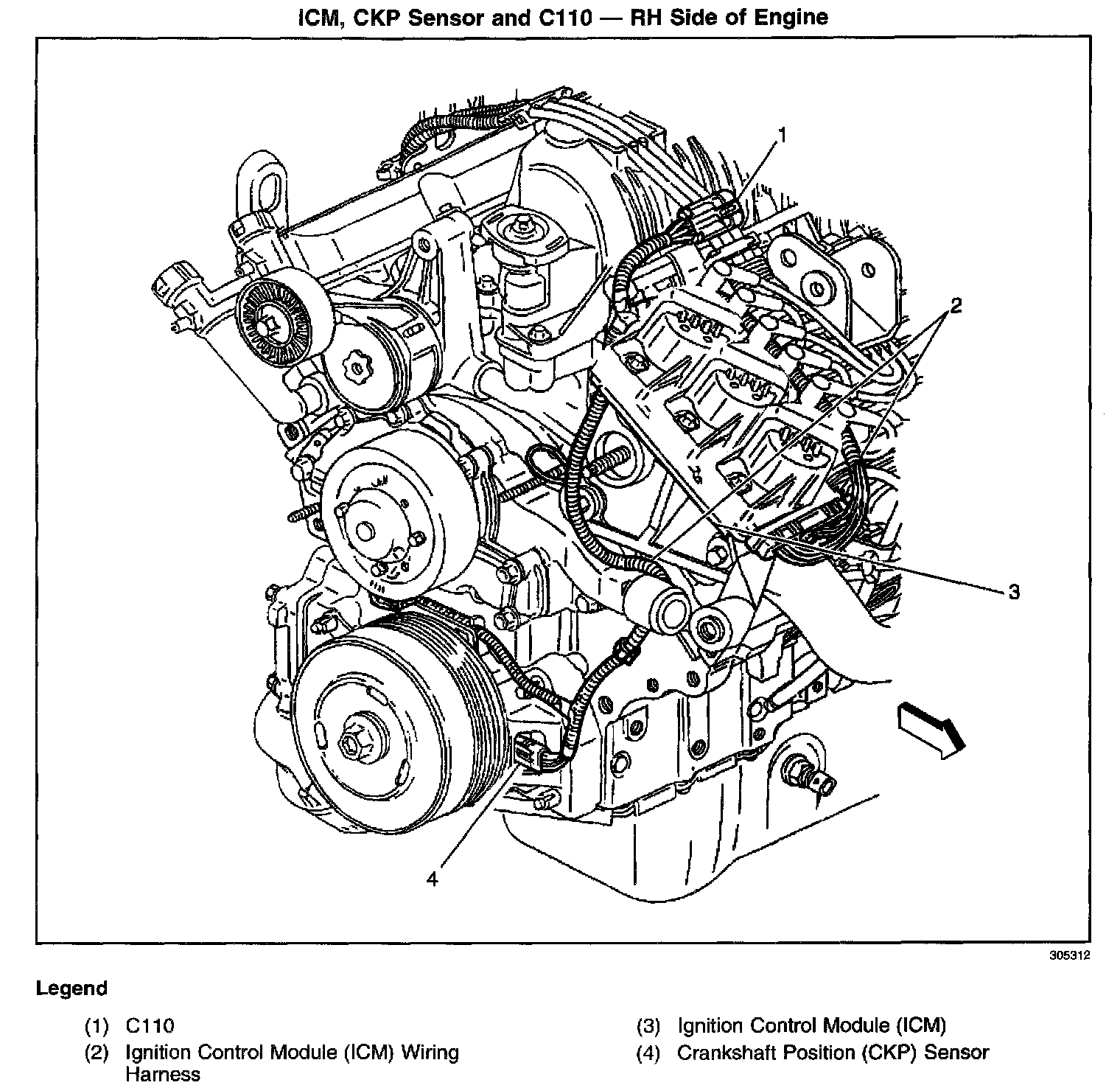 ICM, CKP Sensor and C110 — RH Side of Engine

1

2

3

4

305312

Legend

(1) C110
(2) Ignition Control Module (ICM) Wiring Harness

(3) Ignition Control Module (ICM)
(4) Crankshaft Position (CKP) Sensor