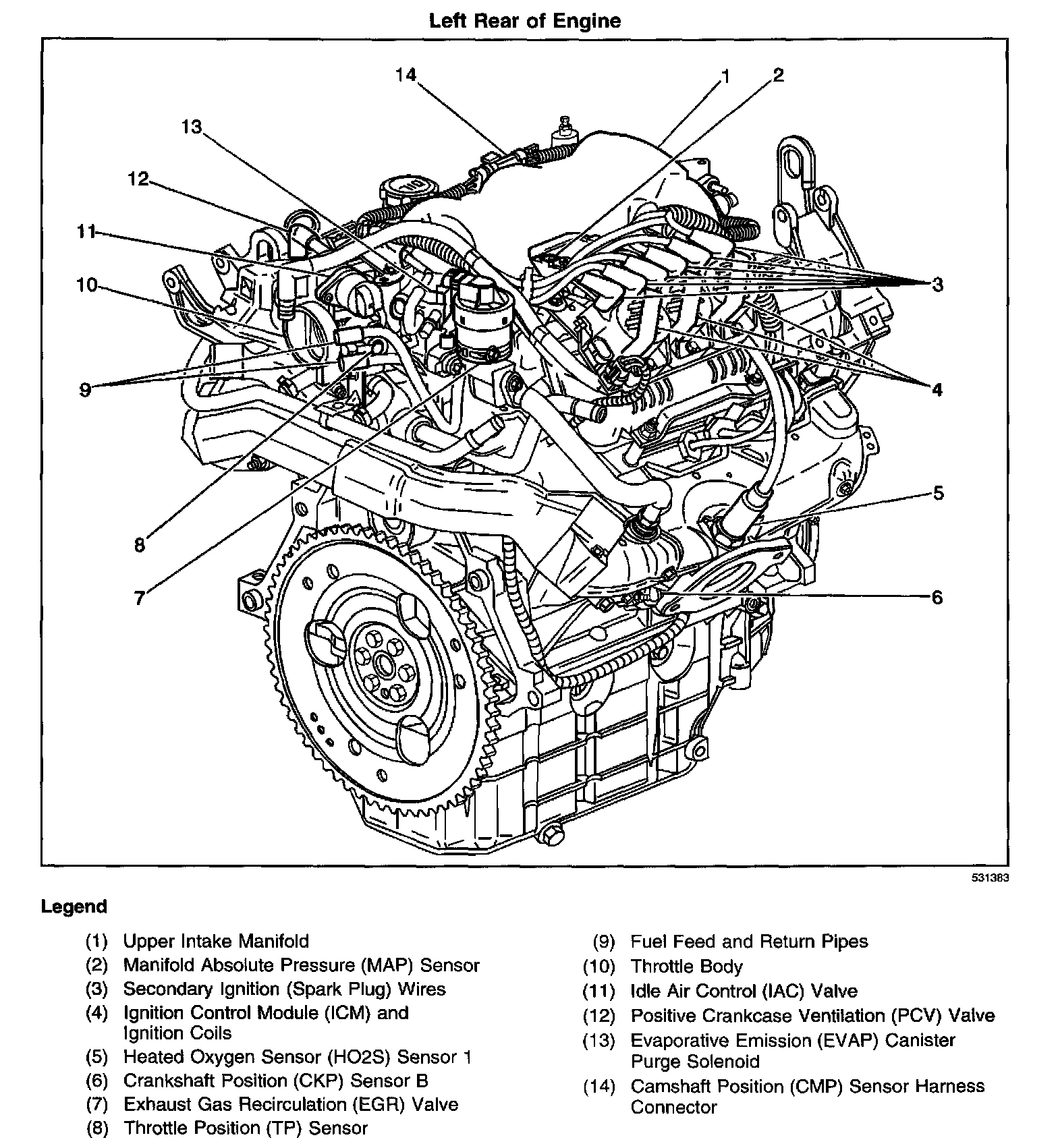 Left Rear of Engine

14
1
2
13
12
11
10
9
8
7
3
4
5
6

531383

Legend

(1) Upper Intake Manifold
(2) Manifold Absolute Pressure (MAP) Sensor
(3) Secondary Ignition (Spark Plug) Wires
(4) Ignition Control Module (ICM) and Ignition Coils
(5) Heated Oxygen Sensor (HO2S) Sensor 1
(6) Crankshaft Position (CKP) Sensor B
(7) Exhaust Gas Recirculation (EGR) Valve
(8) Throttle Position (TP) Sensor

(9) Fuel Feed and Return Pipes
(10) Throttle Body
(11) Idle Air Control (IAC) Valve
(12) Positive Crankcase Ventilation (PCV) Valve
(13) Evaporative Emission (EVAP) Canister Purge Solenoid
(14) Camshaft Position (CMP) Sensor Harness Connector