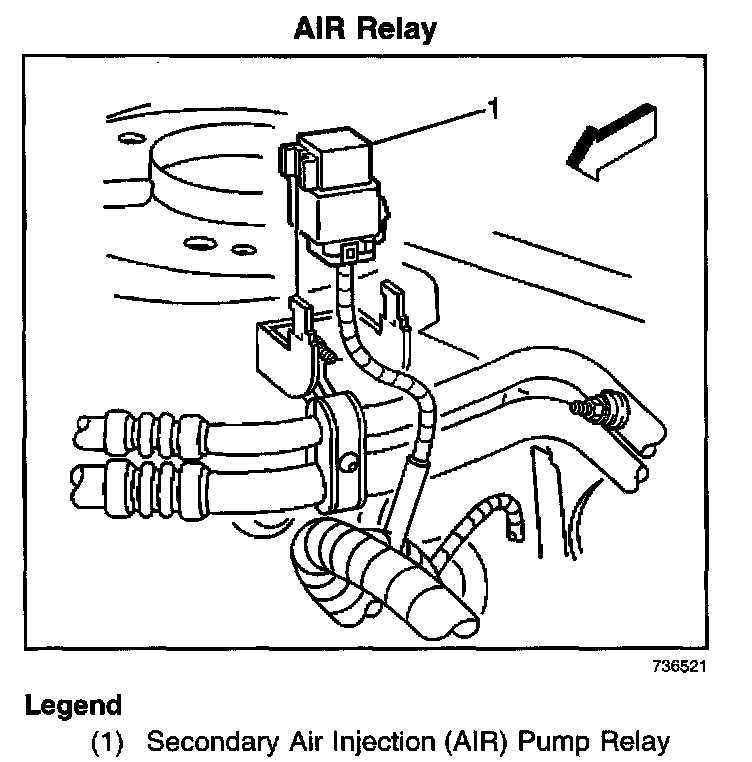 AIR Relay

1

736521

Legend

(1) Secondary Air Injection (AIR) Pump Relay