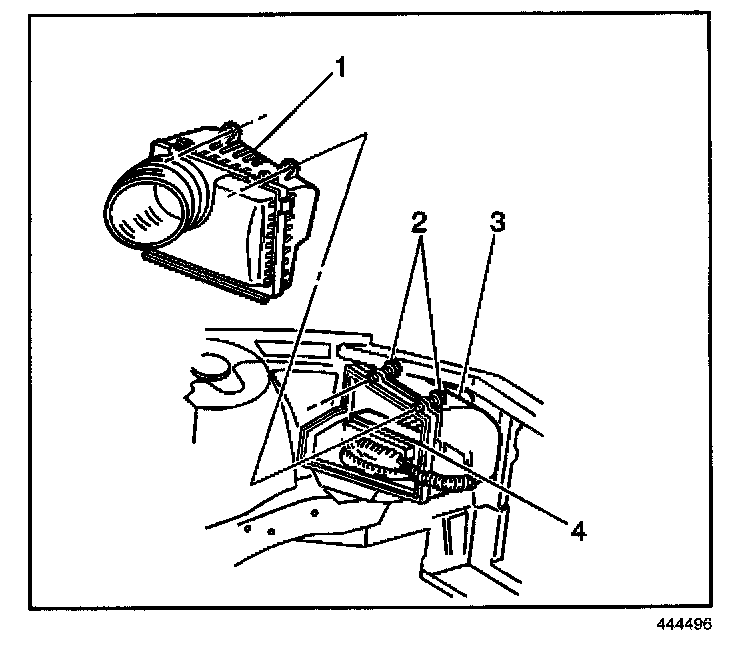 1
2
3
4
444496