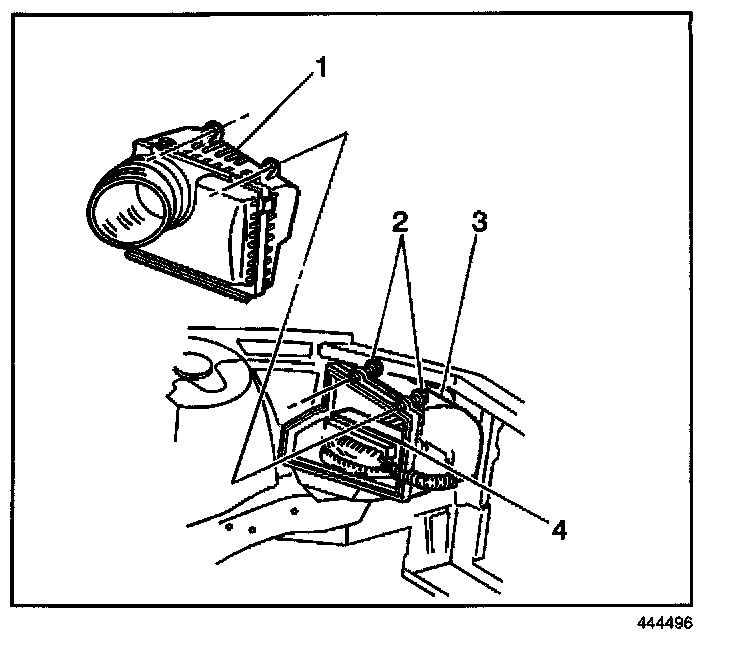 1
2
3
4
444496