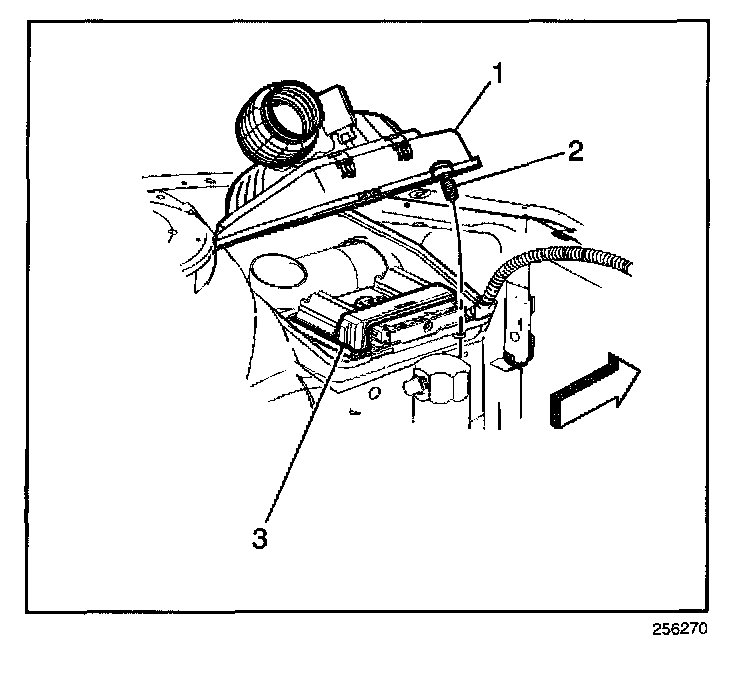 1
2
3
256270