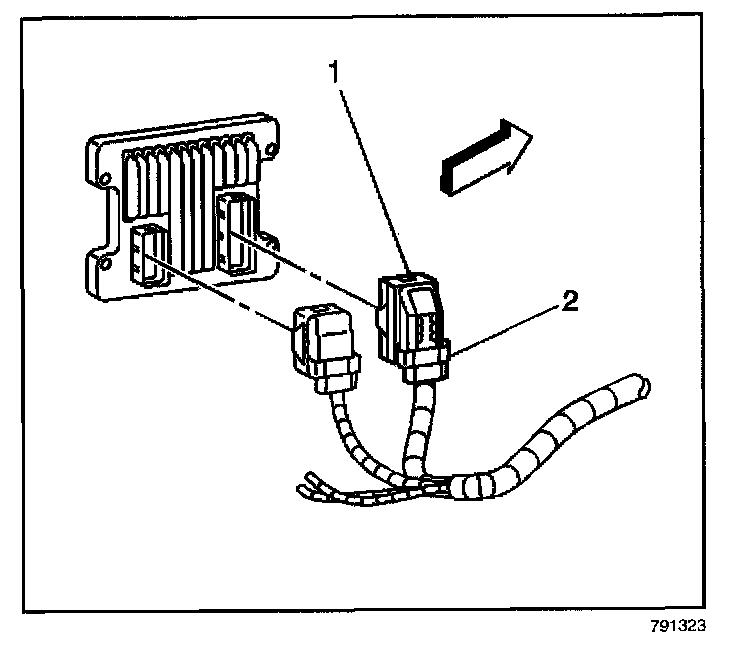 1
2
791323