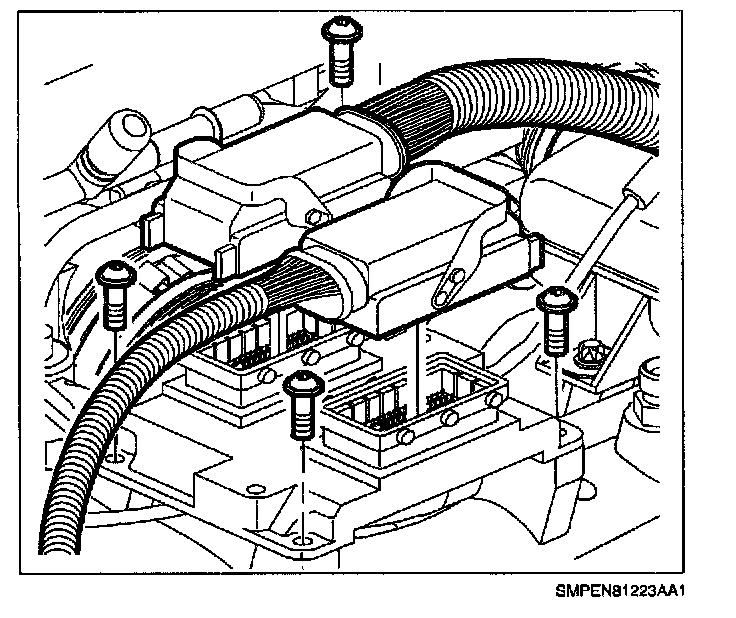 SMPEN81223AA1