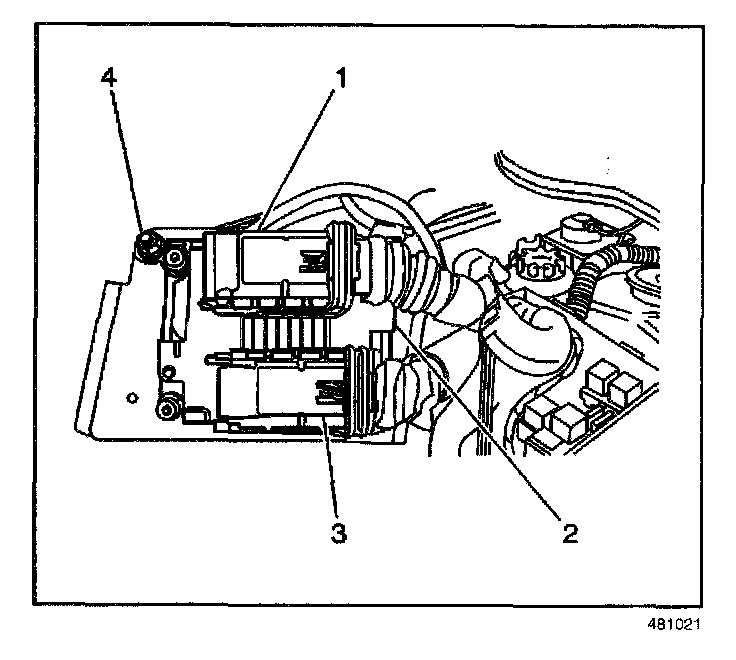 4
1
3
2
481021