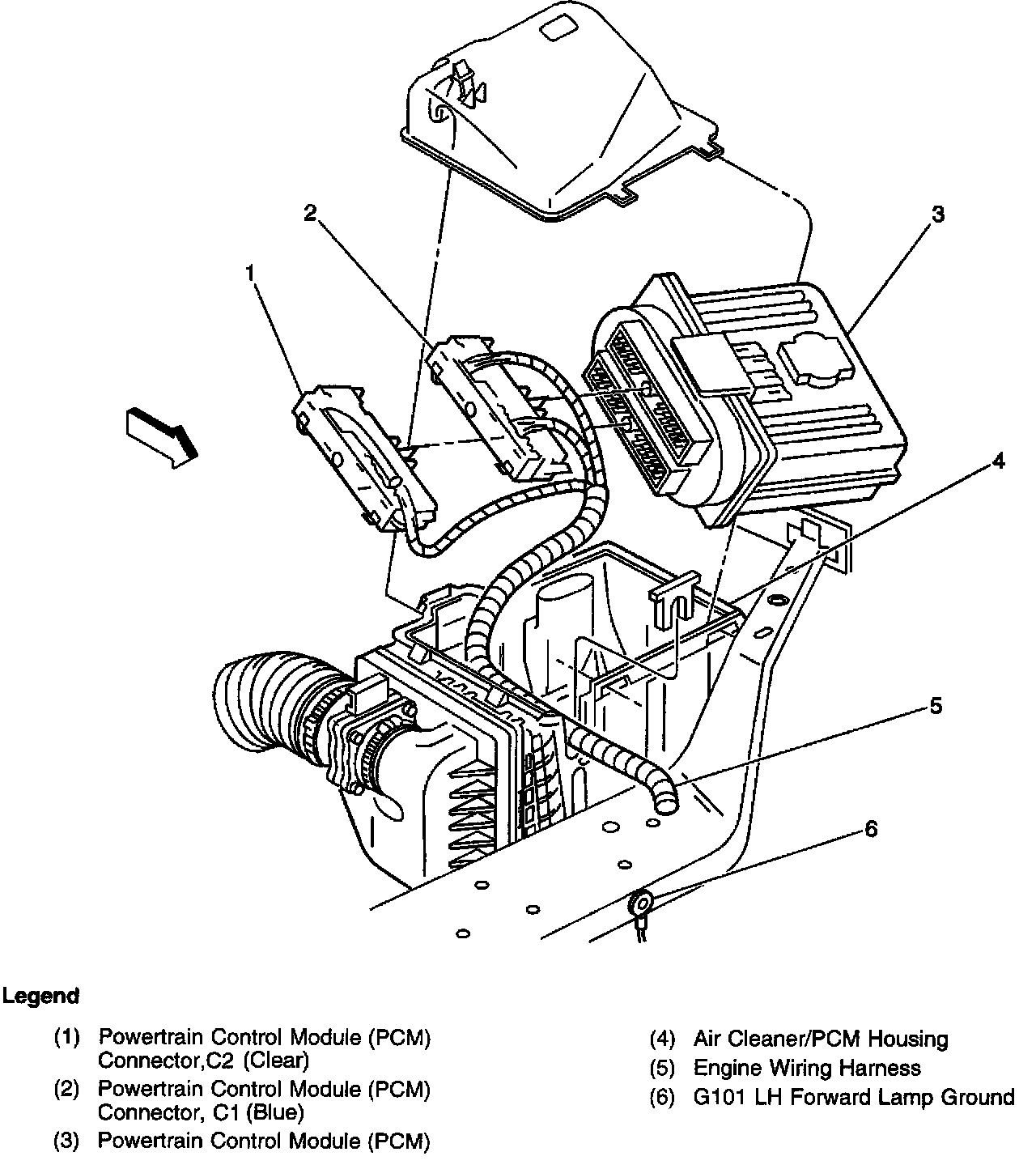 2

3

1

4

5

6

Legend

(1) Powertrain Control Module (PCM) Connector,C2 (Clear)

(2) Powertrain Control Module (PCM) Connector, C1 (Blue)

(3) Powertrain Control Module (PCM)

(4) Air Cleaner/PCM Housing

(5) Engine Wiring Harness

(6) G101 LH Forward Lamp Ground