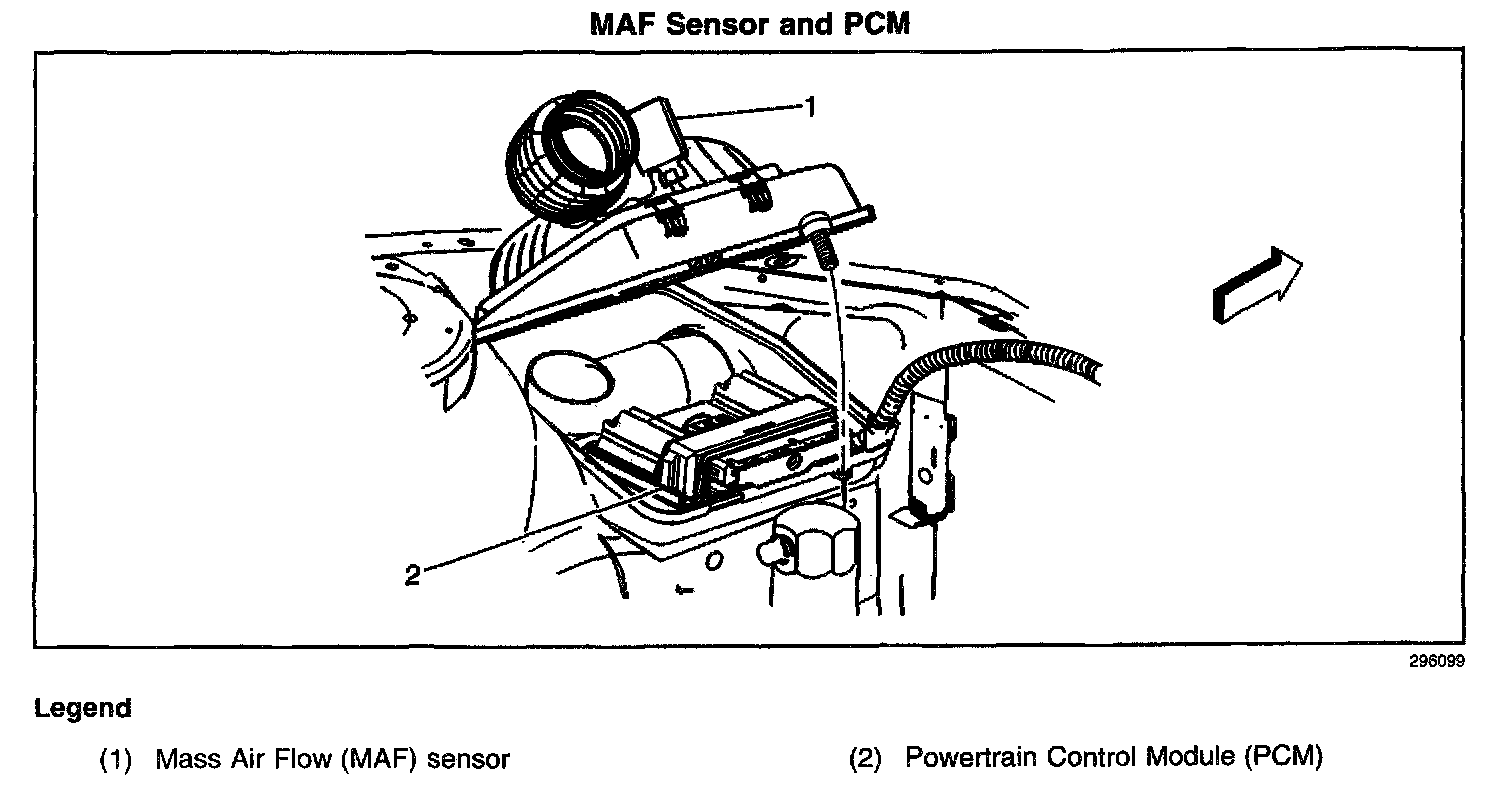 MAF Sensor and PCM

1

2

296099

Legend

(1) Mass Air Flow (MAF) sensor

(2) Powertrain Control Module (PCM)