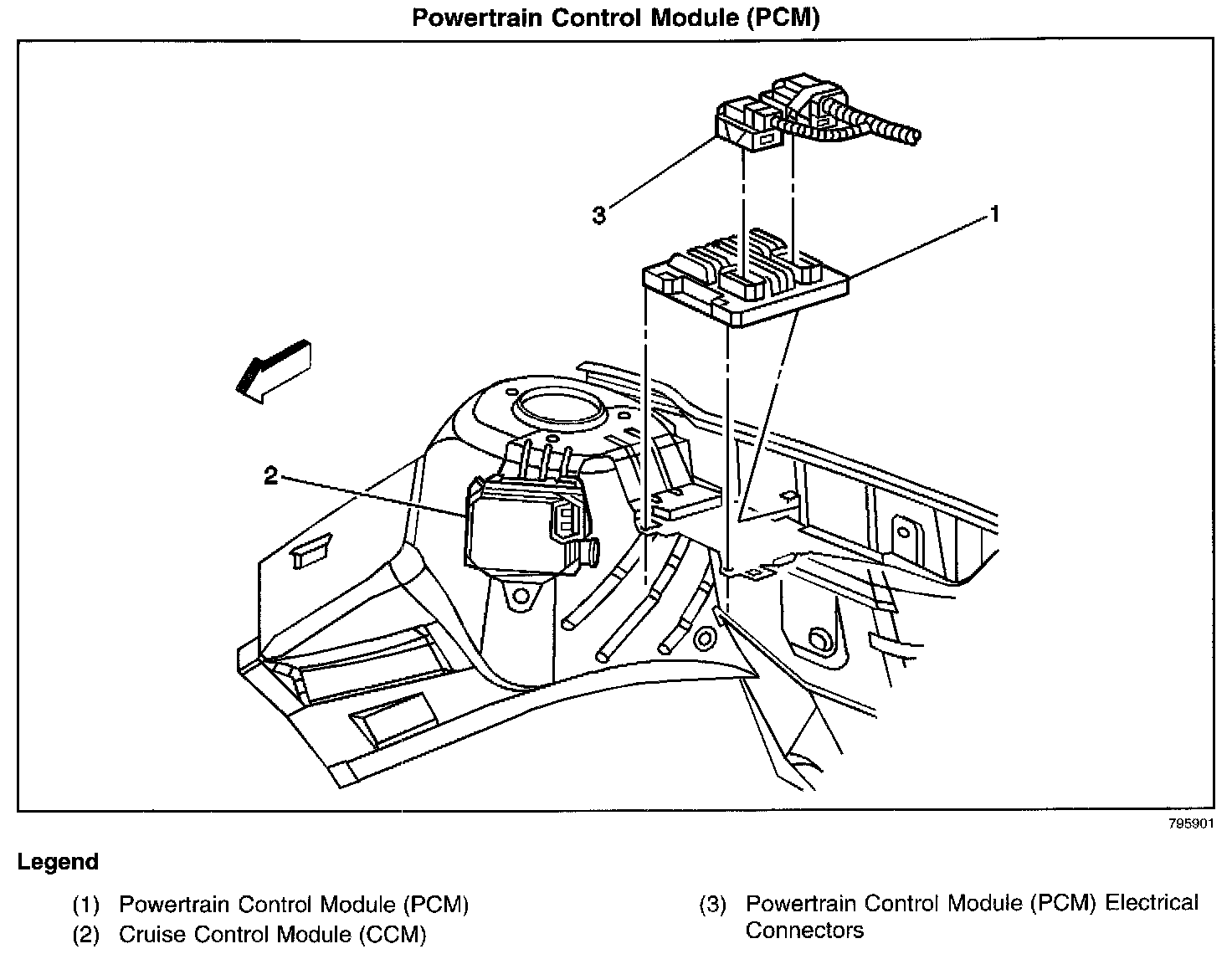 Powertrain Control Module (PCM)

3

1

2

795901

Legend

(1) Powertrain Control Module (PCM)
(2) Cruise Control Module (CCM)

(3) Powertrain Control Module (PCM) Electrical Connectors