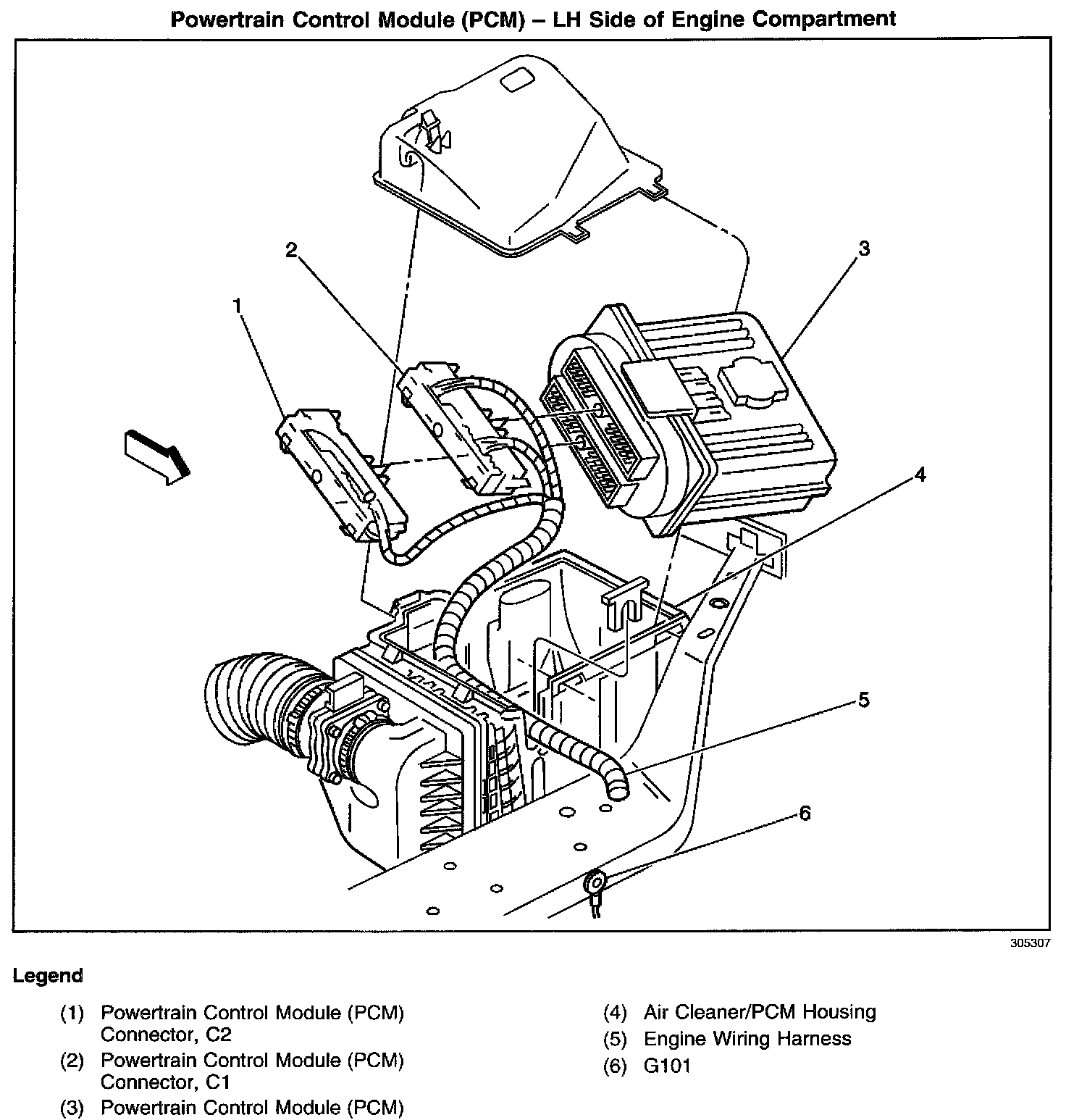 Powertrain Control Module (PCM) – LH Side of Engine Compartment

2

3

1

4

5

6

305307

Legend

(1) Powertrain Control Module (PCM) Connector, C2

(2) Powertrain Control Module (PCM) Connector, C1

(3) Powertrain Control Module (PCM)

(4) Air Cleaner/PCM Housing

(5) Engine Wiring Harness

(6) G101